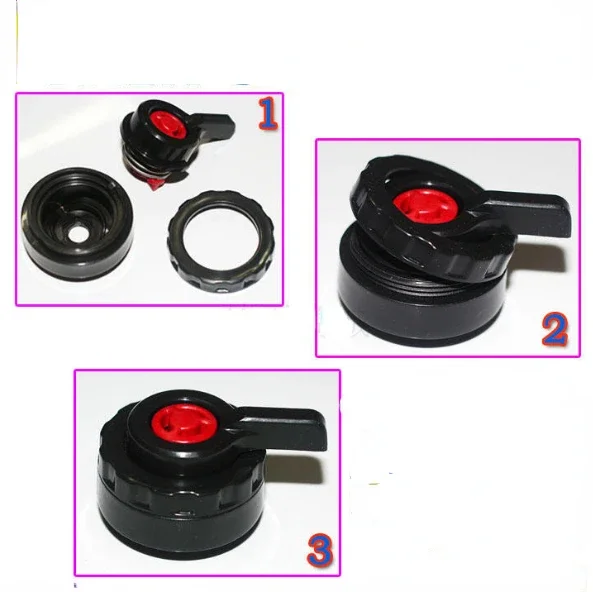 1

2

3