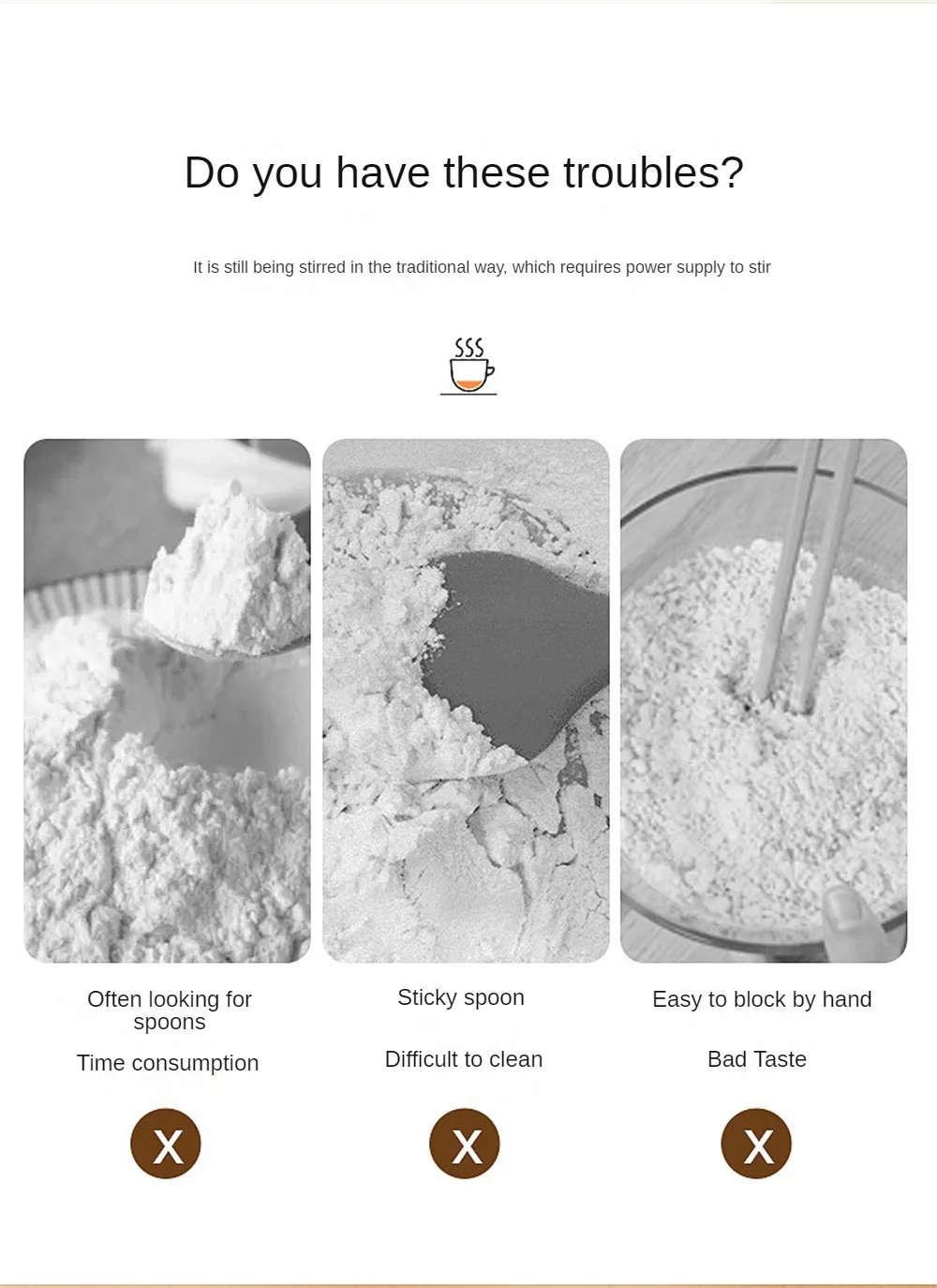 Do you have these troubles?

It is still being stirred in the traditional way, which requires power supply to stir

Often looking for spoons

Time consumption

X

Sticky spoon

Difficult to clean

X

Easy to block by hand

Bad Taste

X