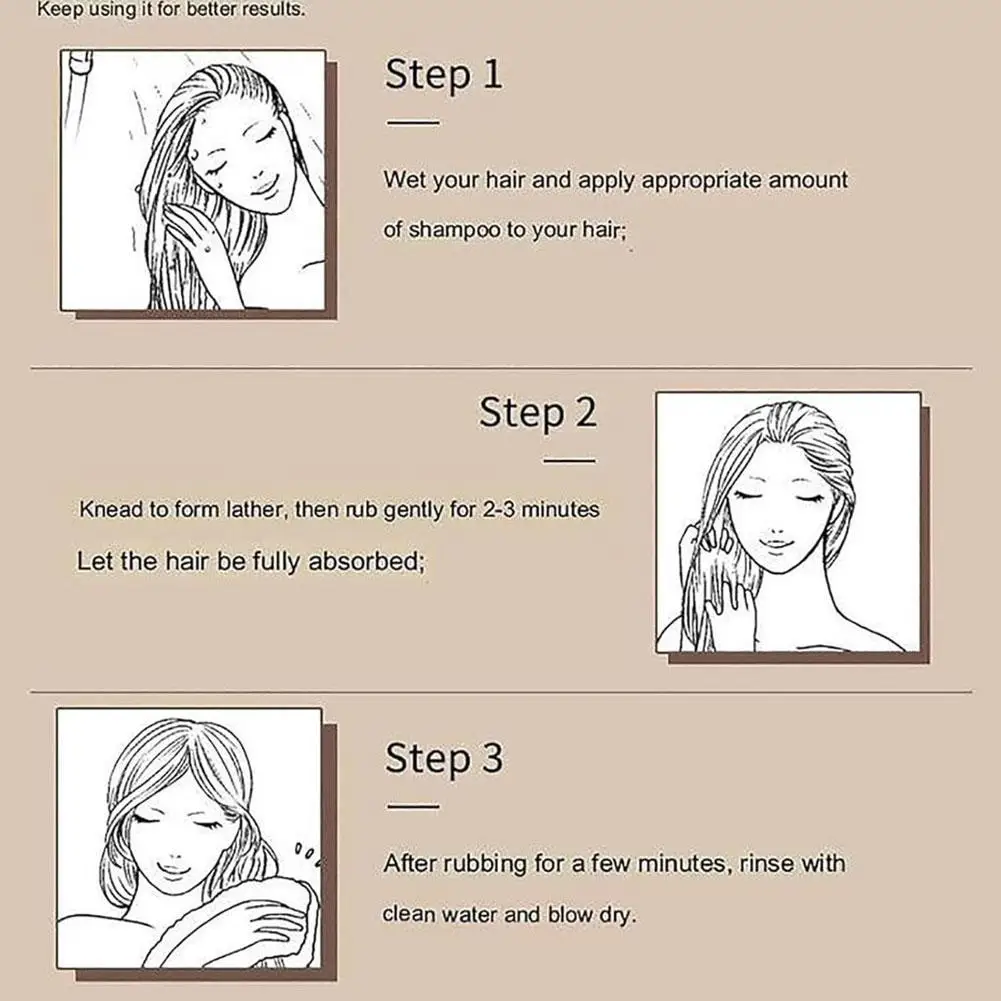 Keep using it for better results.

Step 1

Wet your hair and apply appropriate amount of shampoo to your hair;

Step 2

Knead to form lather, then rub gently for 2-3 minutes

Let the hair be fully absorbed;

Step 3

After rubbing for a few minutes, rinse with clean water and blow dry.