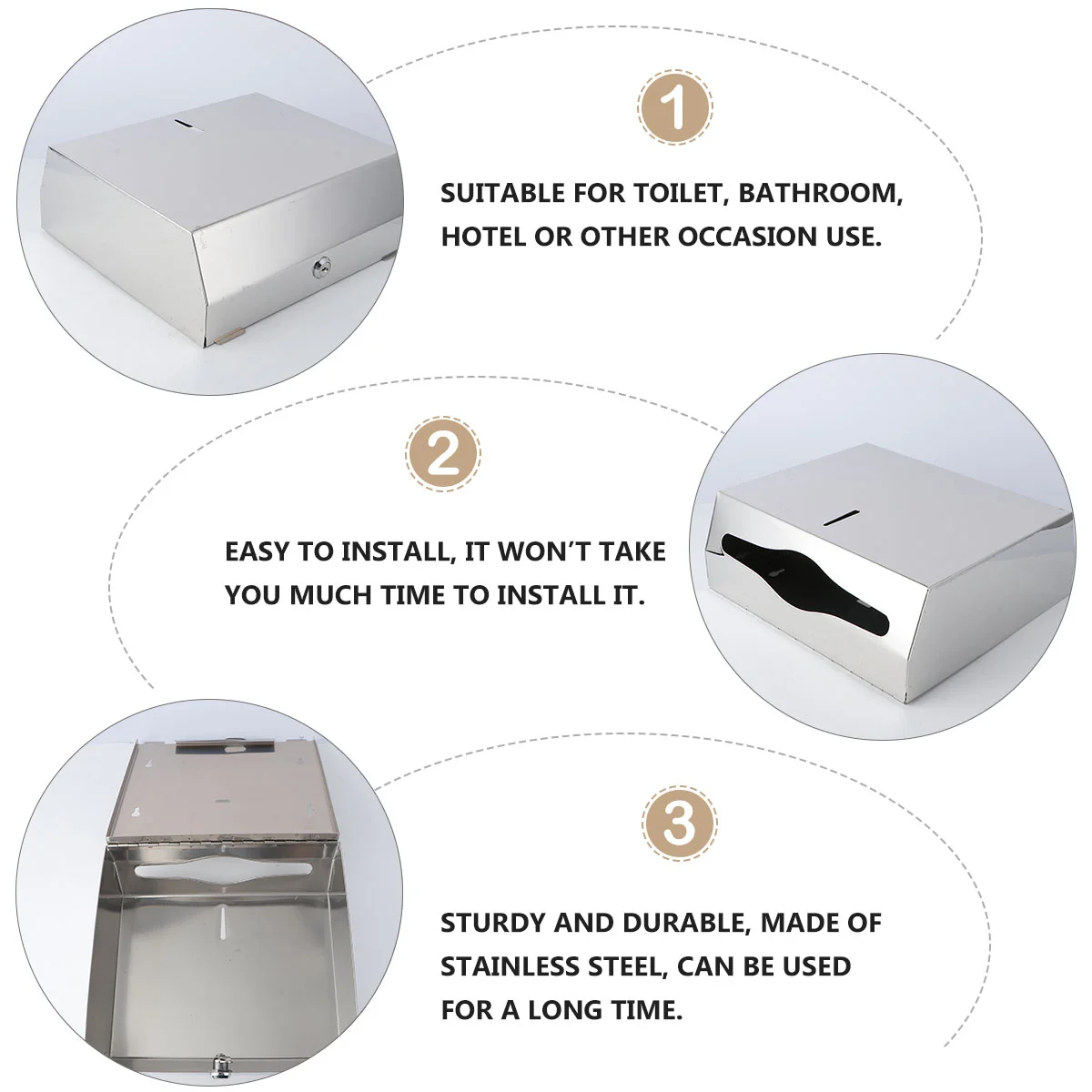 1

SUITABLE FOR TOILET, BATHROOM, HOTEL OR OTHER OCCASION USE.

2

EASY TO INSTALL, IT WON'T TAKE YOU MUCH TIME TO INSTALL IT.

3

STURDY AND DURABLE, MADE OF STAINLESS STEEL, CAN BE USED FOR A LONG TIME.