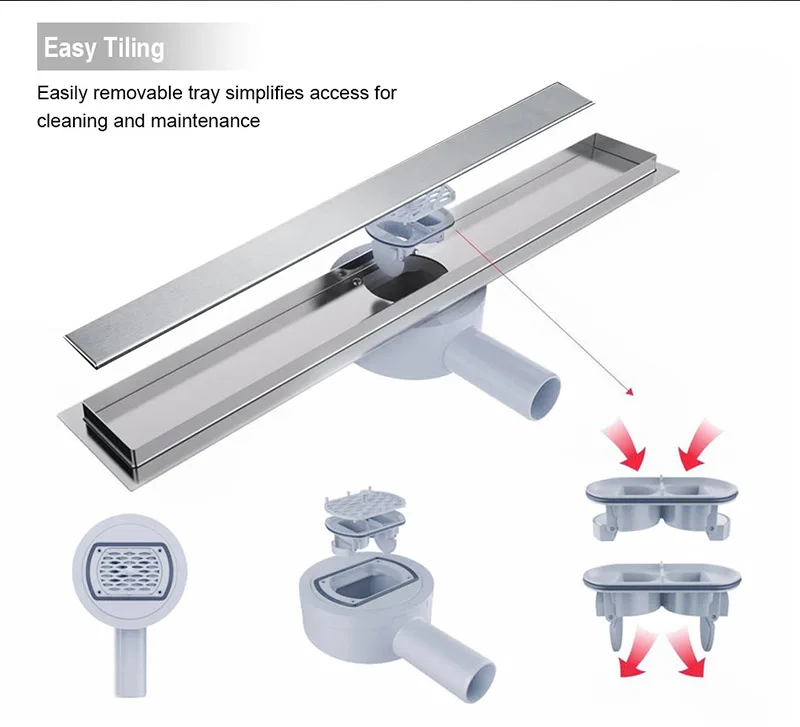 Easy Tiling

Easily removable tray simplifies access for cleaning and maintenance