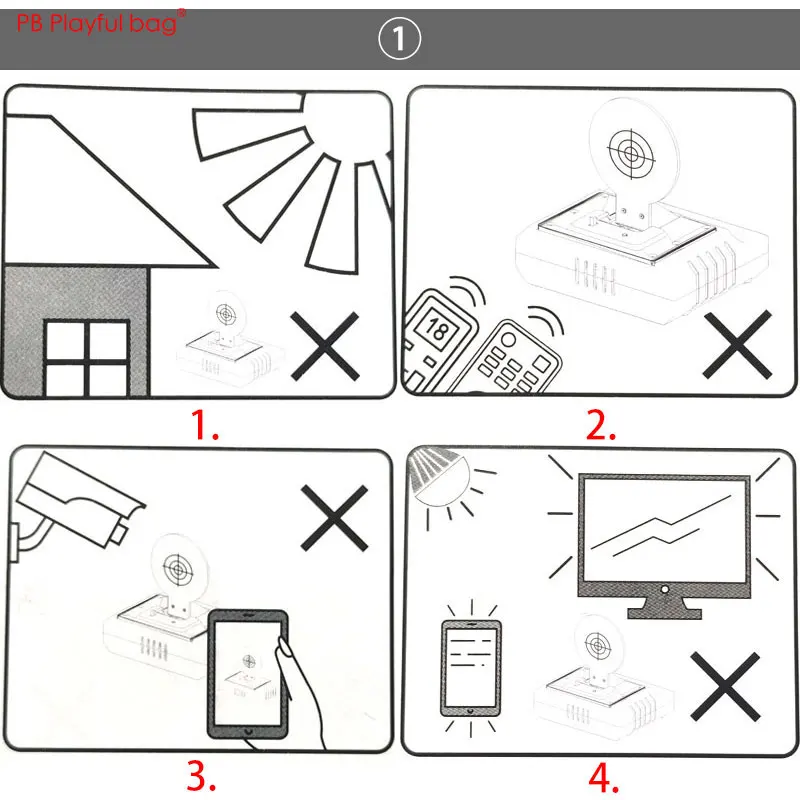 PB Playful bag®

①

18

1.

2.

3.

4.