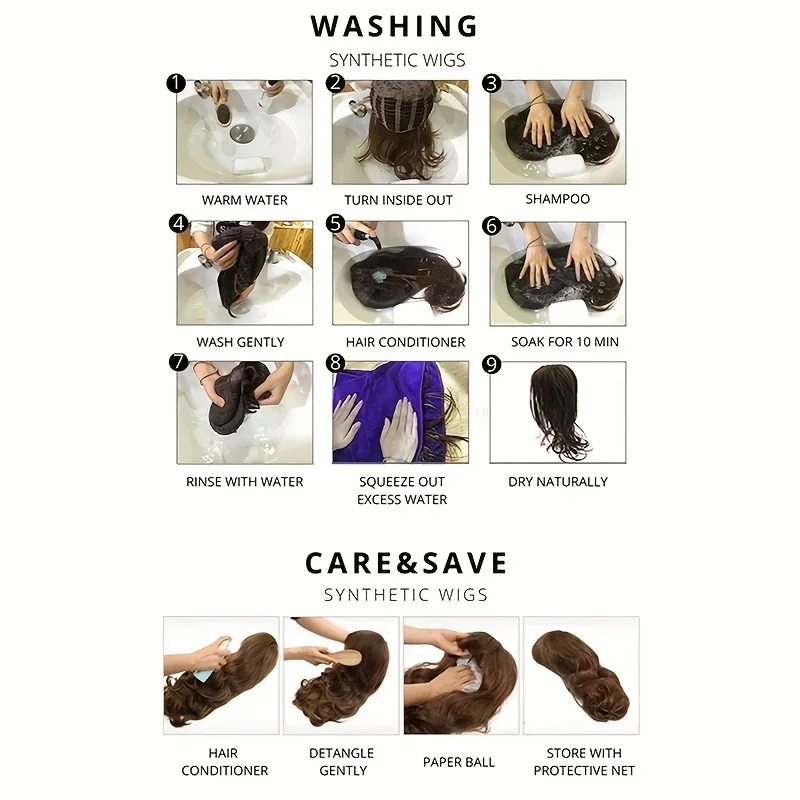 WASHING
SYNTHETIC WIGS

1
WARM WATER

2
TURN INSIDE OUT

3
SHAMPOO

4
WASH GENTLY

5
HAIR CONDITIONER

6
SOAK FOR 10 MIN

7
RINSE WITH WATER

8
SQUEEZE OUT EXCESS WATER

9
DRY NATURALLY

CARE&SAVE
SYNTHETIC WIGS

HAIR CONDITIONER

DETANGLE GENTLY

PAPER BALL

STORE WITH PROTECTIVE NET