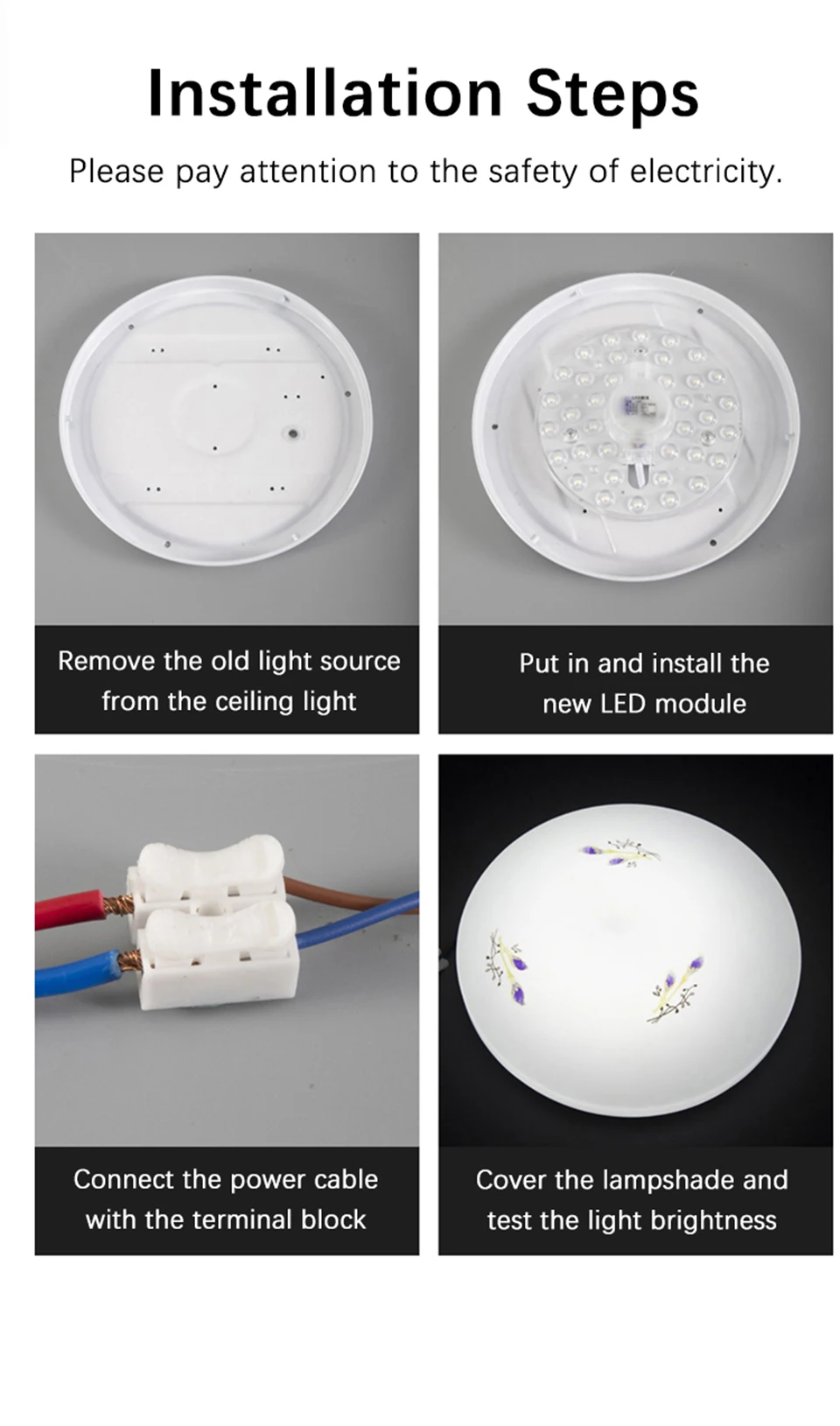 Installation Steps

Please pay attention to the safety of electricity.

Remove the old light source from the ceiling light

Put in and install the new LED module

Connect the power cable with the terminal block

Cover the lampshade and test the light brightness