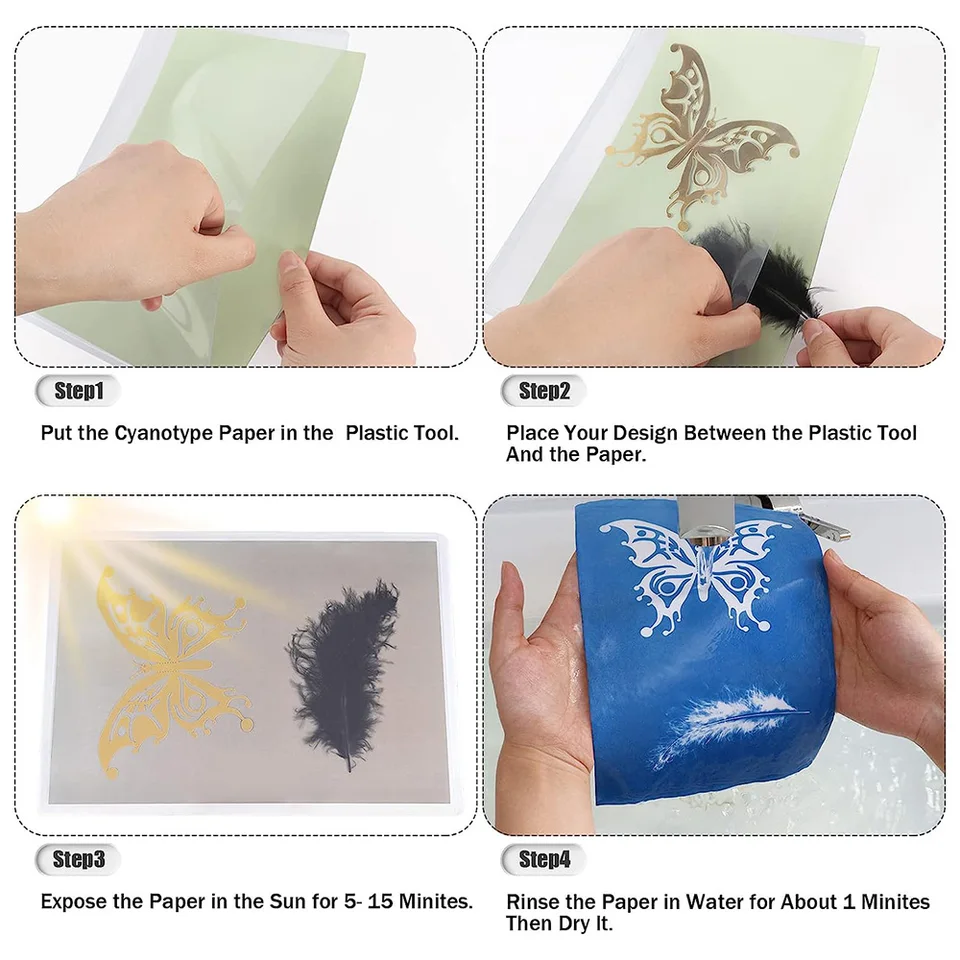 Step1

Put the Cyanotype Paper in the  Plastic Tool.

Step2

Place Your Design Between the Plastic Tool And the Paper.

Step3

Expose the Paper in the Sun for 5- 15 Minites.

Step4

Rinse the Paper in Water for About 1 Minites Then Dry It.