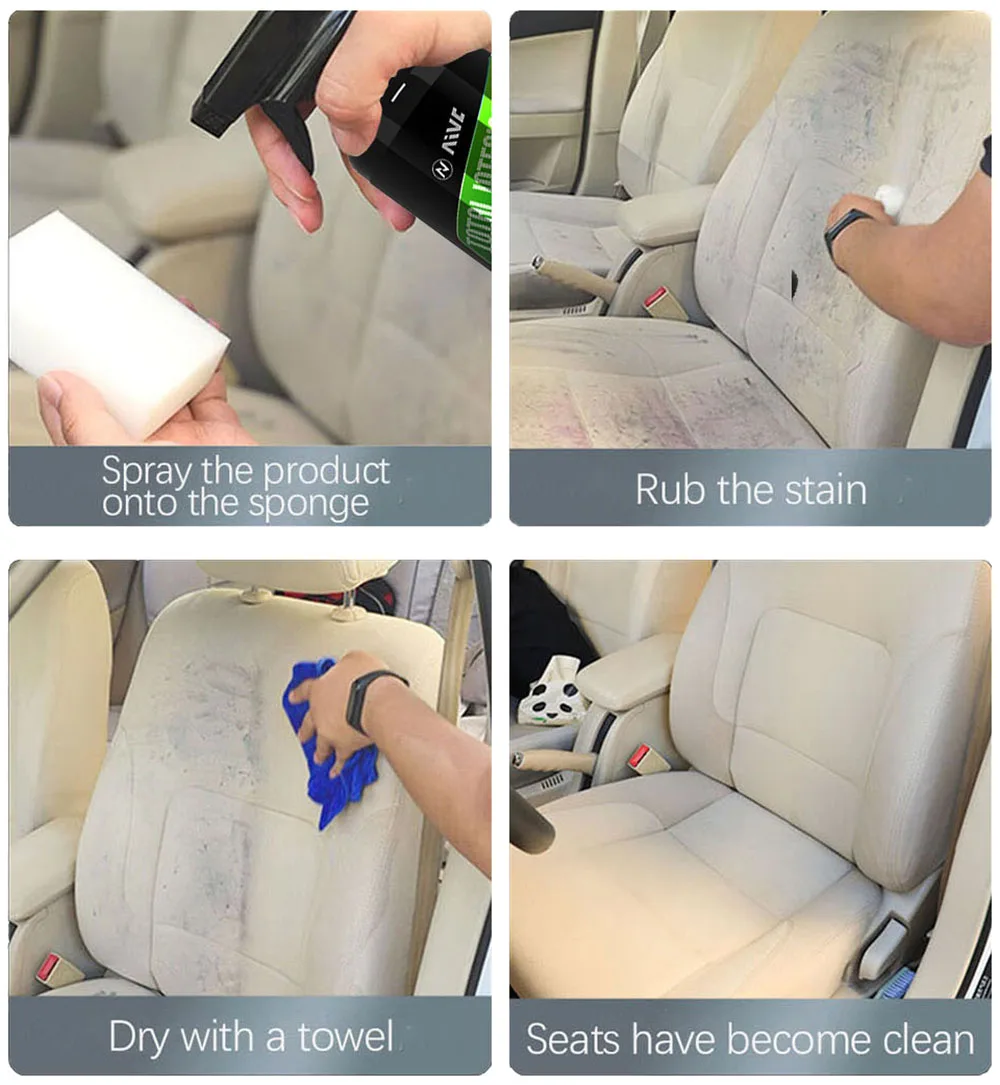 AIVC

Spray the product onto the sponge

Rub the stain

Dry with a towel

Seats have become clean