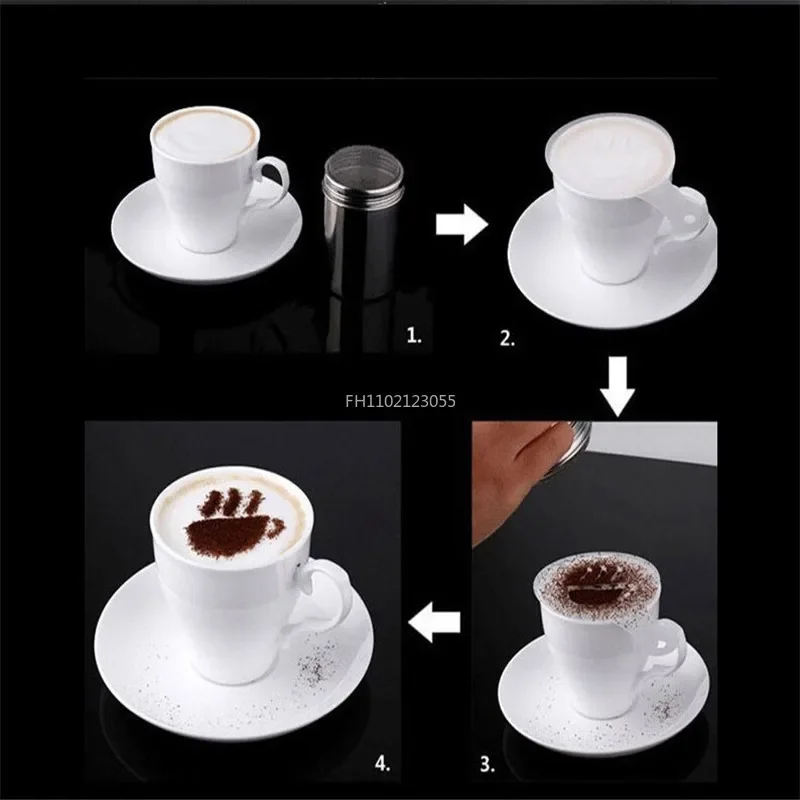 1.

2.

FH1102123055

4.

3.