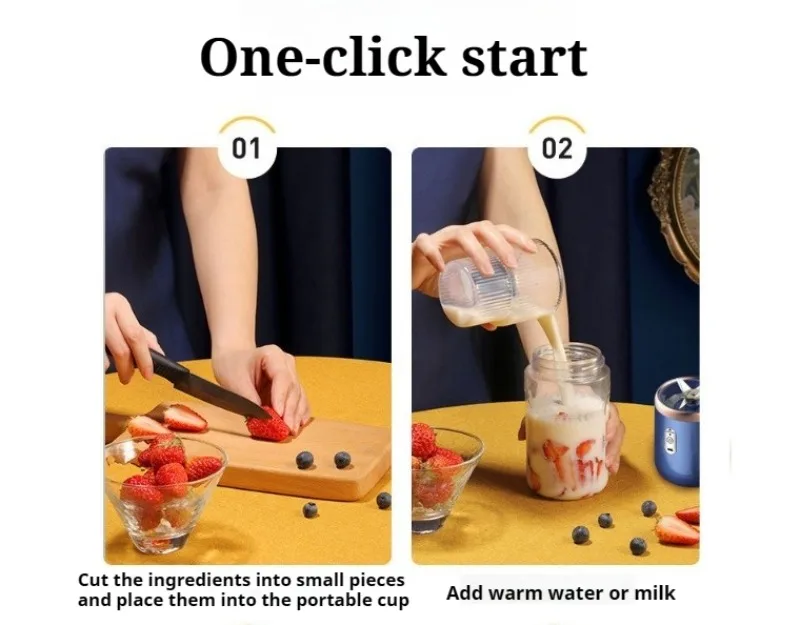 One-click start

01

Cut the ingredients into small pieces and place them into the portable cup

02

Add warm water or milk