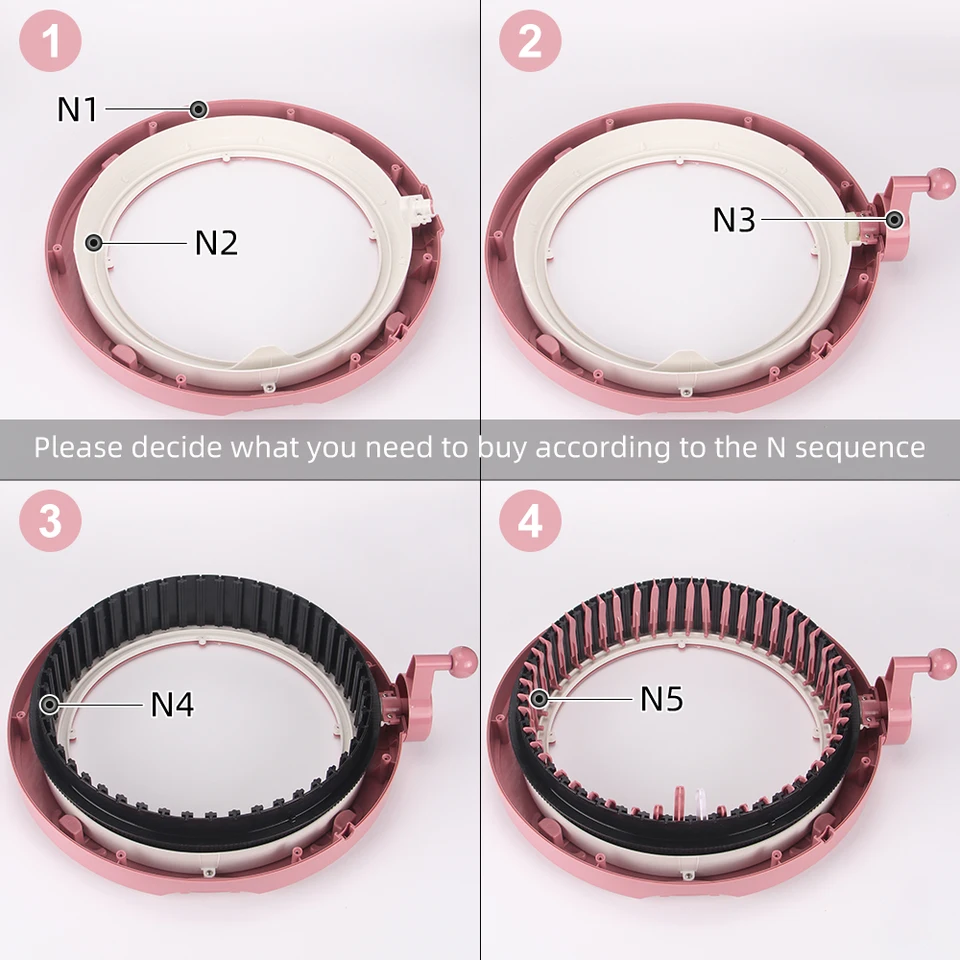 1

N1

N2

2

N3

Please decide what you need to buy according to the N sequence

3

N4

4

N5