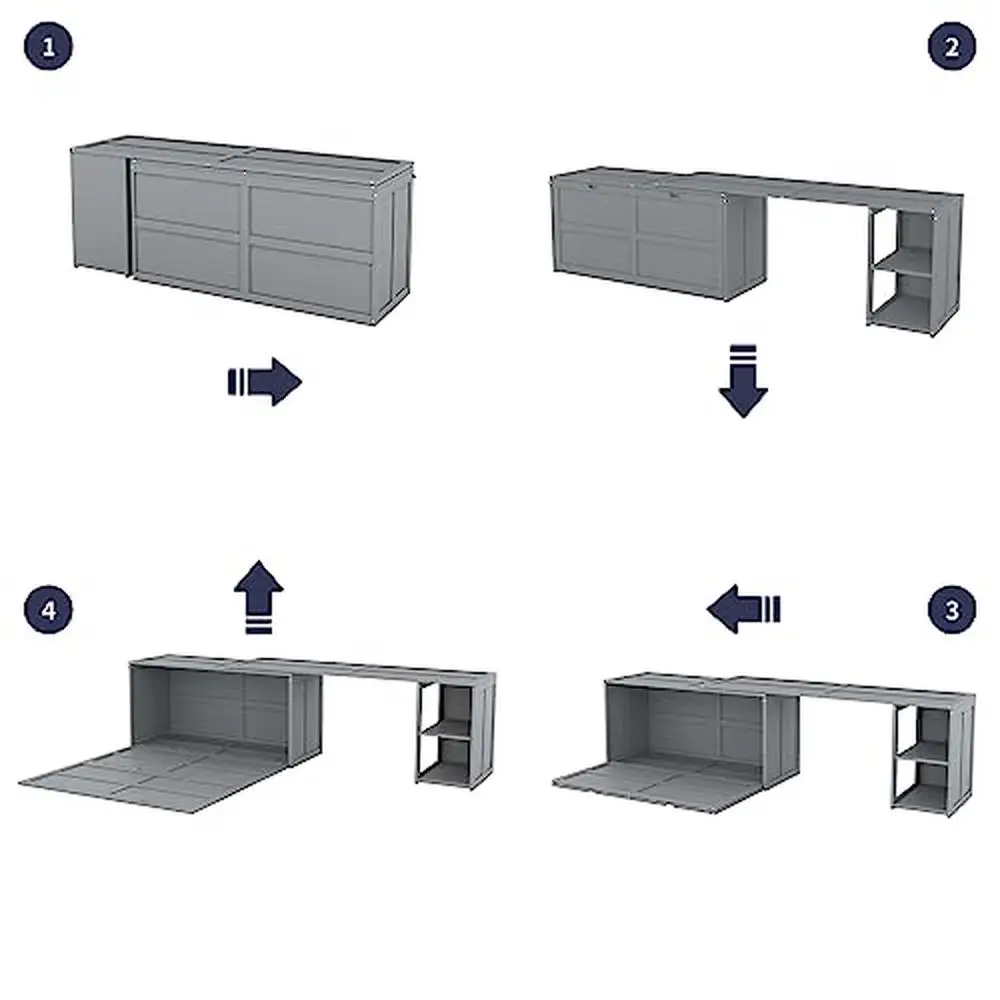 1

2

4

3