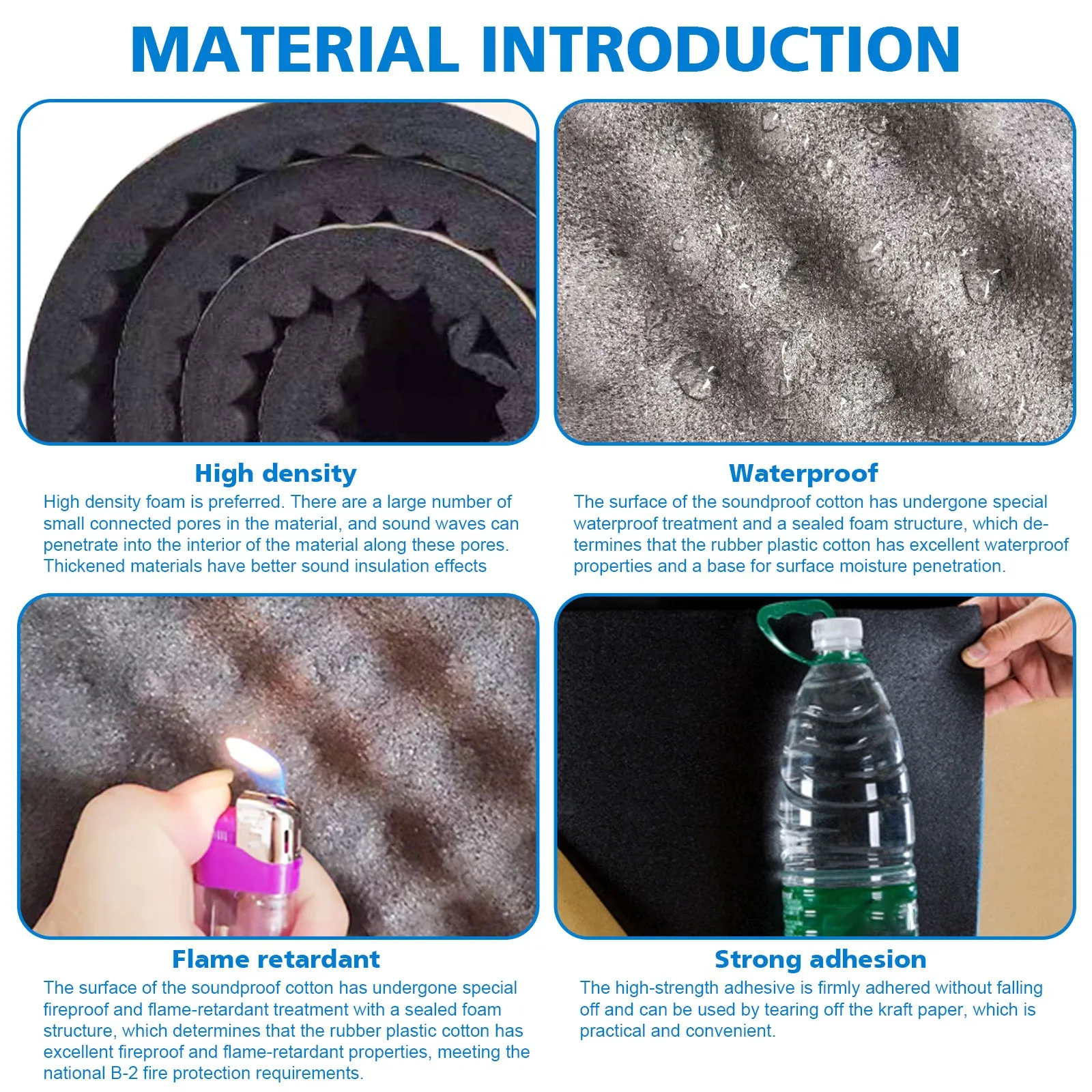 MATERIAL INTRODUCTION

High density

High density foam is preferred. There are a large number of small connected pores in the material, and sound waves can penetrate into the interior of the material along these pores. Thickened materials have better sound insulation effects

Waterproof

The surface of the soundproof cotton has undergone special waterproof treatment and a sealed foam structure, which determines that the rubber plastic cotton has excellent waterproof properties and a base for surface moisture penetration.

Flame retardant

The surface of the soundproof cotton has undergone special fireproof and flame-retardant treatment with a sealed foam structure, which determines that the rubber plastic cotton has excellent fireproof and flame-retardant properties, meeting the national B-2 fire protection requirements.

Strong adhesion

The high-strength adhesive is firmly adhered without falling off and can be used by tearing off the kraft paper, which is practical and convenient.