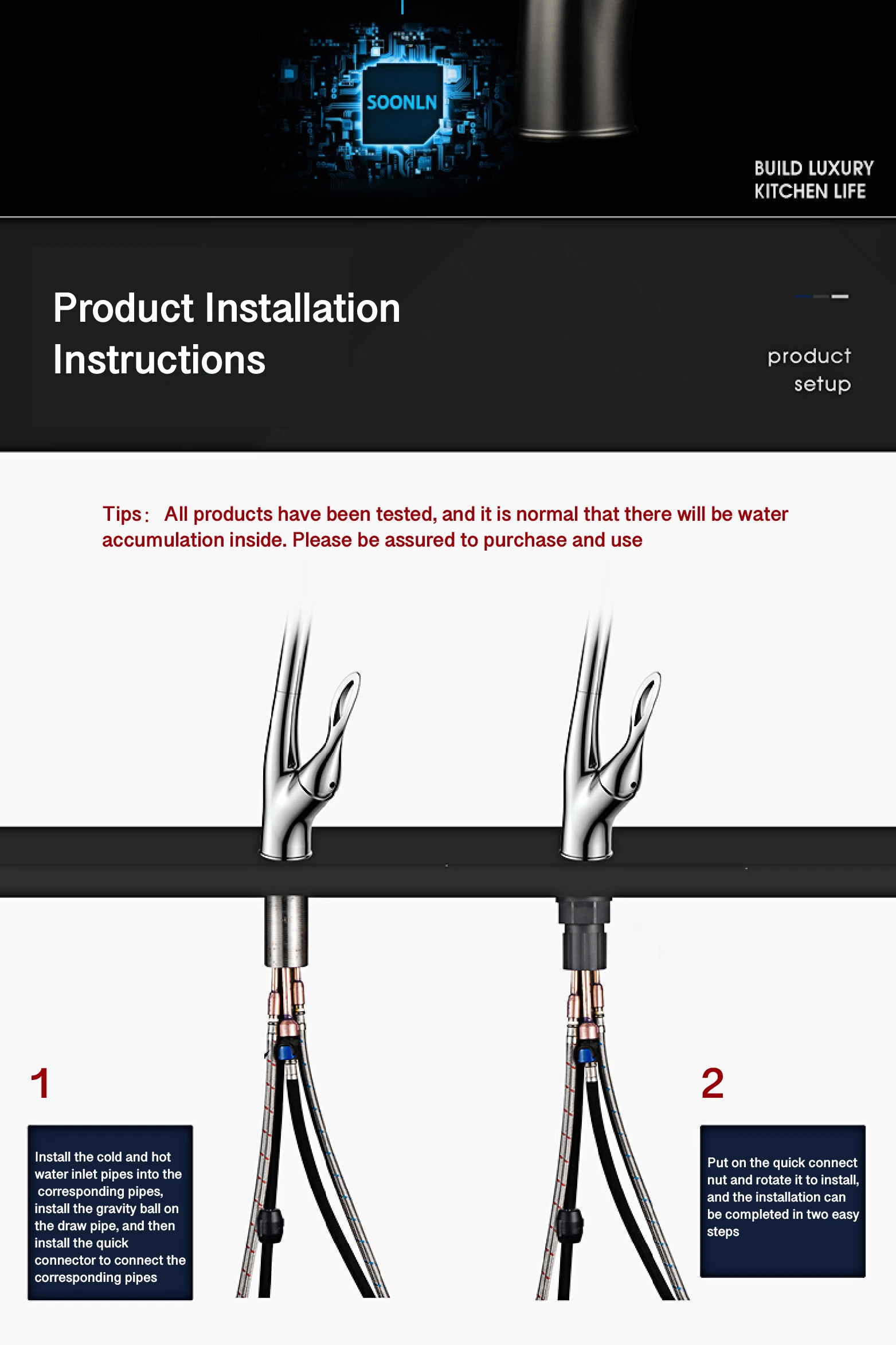 SOONLN

BUILD LUXURY
KITCHEN LIFE

Product Installation Instructions

product setup

Tips： All products have been tested, and it is normal that there will be water accumulation inside. Please be assured to purchase and use

1

Install the cold and hot water inlet pipes into the corresponding pipes, install the gravity ball on the draw pipe, and then install the quick connector to connect the corresponding pipes

2

Put on the quick connect nut and rotate it to install, and the installation can be completed in two easy steps