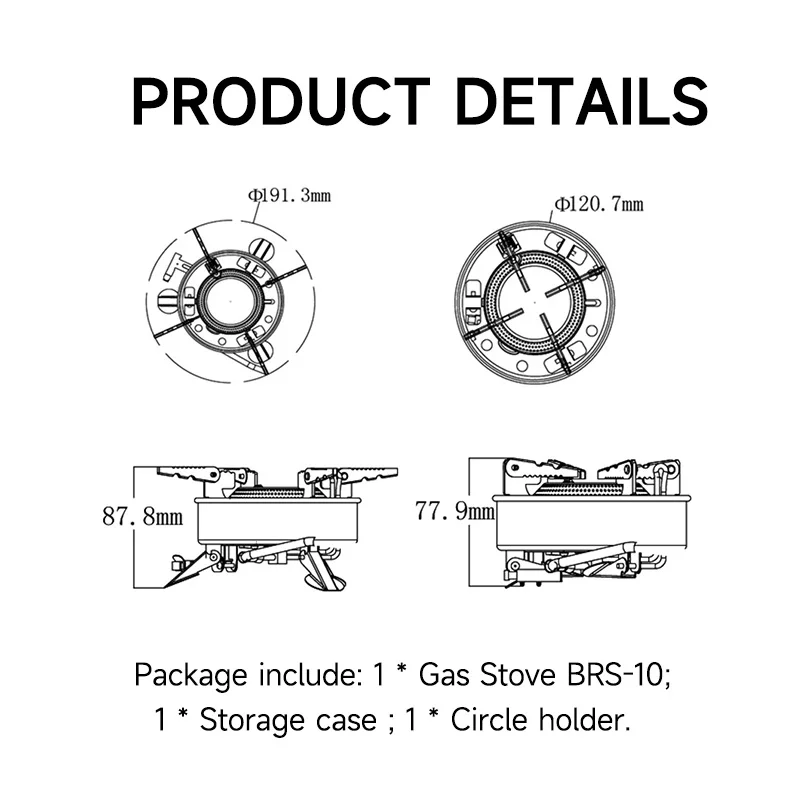 PRODUCT DETAILS

Φ191.3mm

Φ120.7mm

87.8mm

77.9mm

Package include: 1 * Gas Stove BRS-10;
1 * Storage case ; 1 * Circle holder.