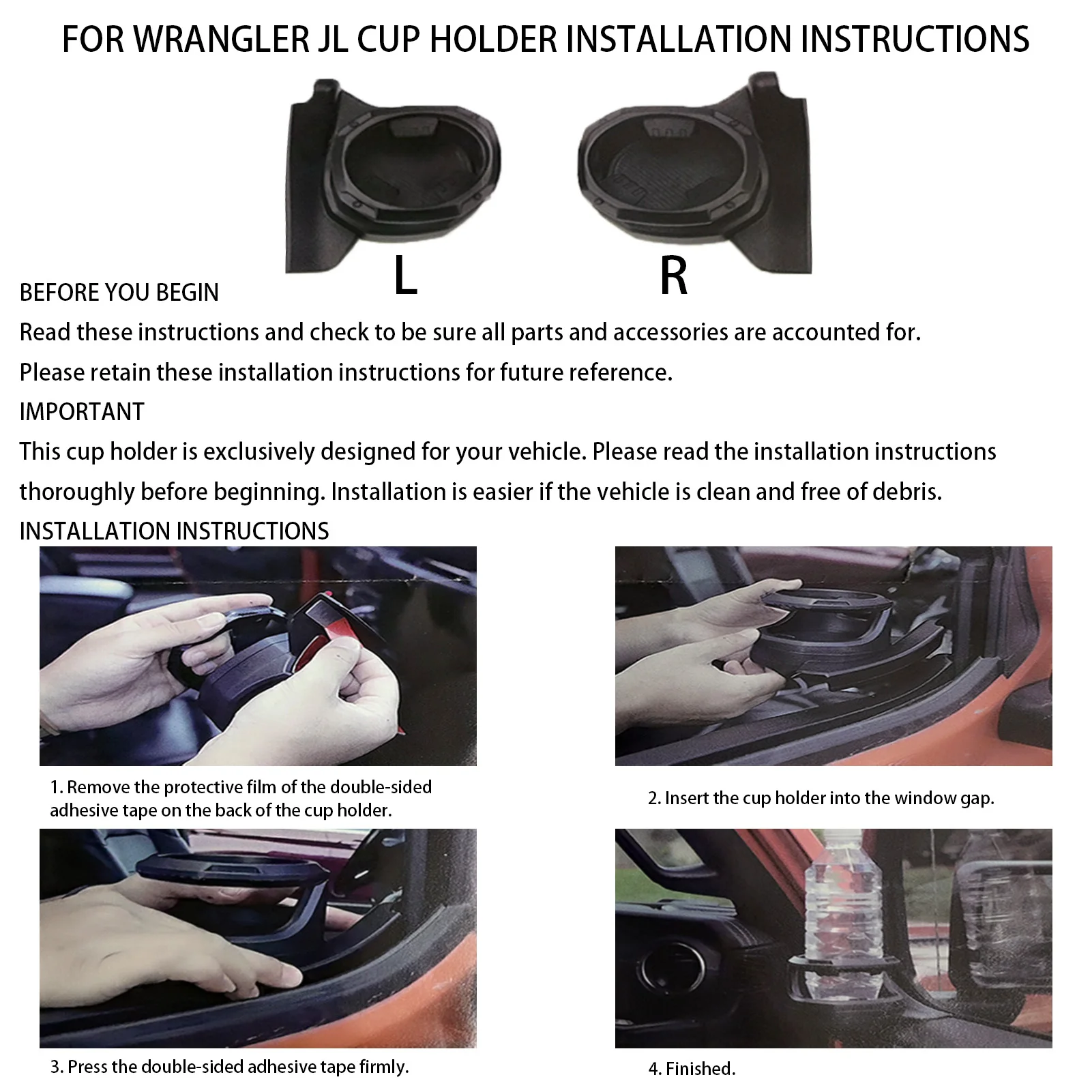 FOR WRANGLER JL CUP HOLDER INSTALLATION INSTRUCTIONS

L

R

BEFORE YOU BEGIN

Read these instructions and check to be sure all parts and accessories are accounted for.

Please retain these installation instructions for future reference.

IMPORTANT

This cup holder is exclusively designed for your vehicle. Please read the installation instructions thoroughly before beginning. Installation is easier if the vehicle is clean and free of debris.

INSTALLATION INSTRUCTIONS

1. Remove the protective film of the double-sided adhesive tape on the back of the cup holder.

2. Insert the cup holder into the window gap.

3. Press the double-sided adhesive tape firmly.

4. Finished.