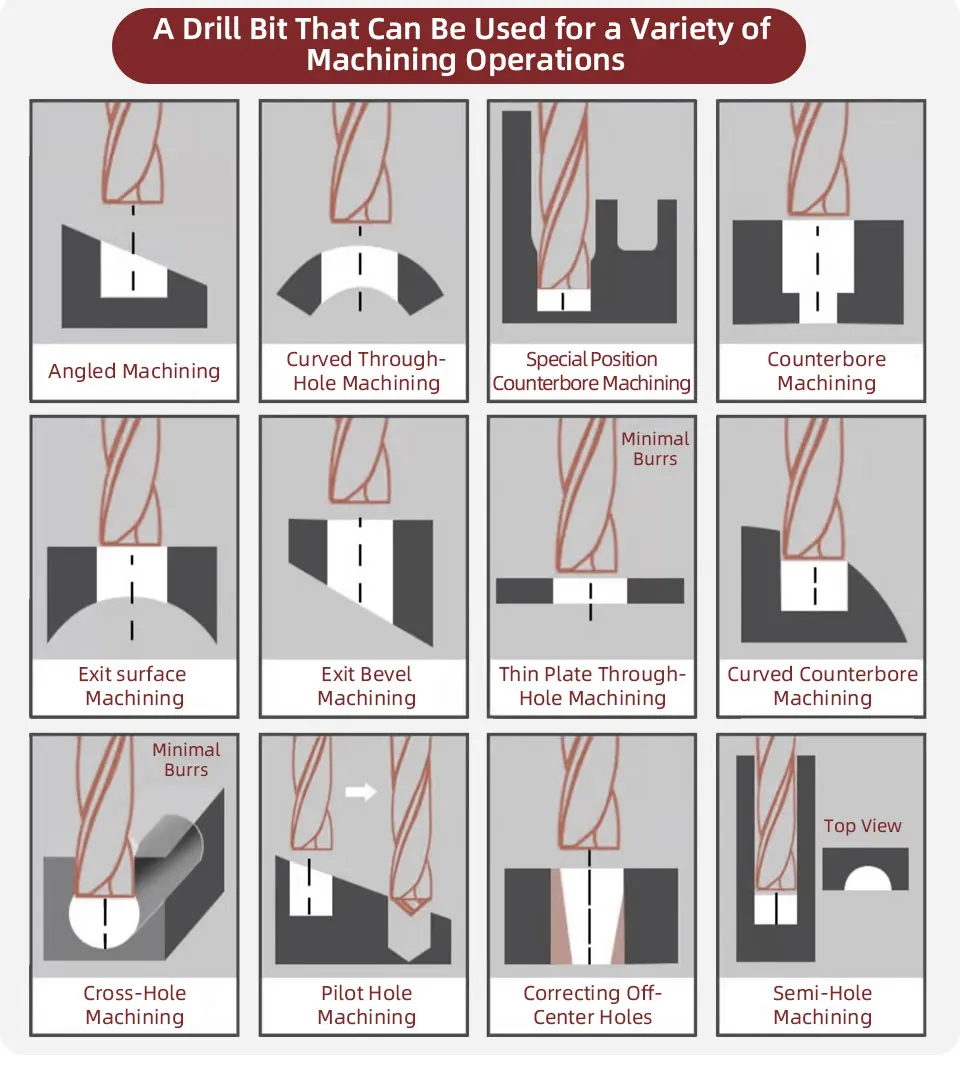 A Drill Bit That Can Be Used for a Variety of Machining Operations

Angled Machining

Curved Through-Hole Machining

Special Position Counterbore Machining

Counterbore Machining

Exit surface Machining

Exit Bevel Machining

Minimal Burrs

Thin Plate Through-Hole Machining

Curved Counterbore Machining

Minimal Burrs

Cross-Hole Machining

Pilot Hole Machining

Correcting Off-Center Holes

Top View

Semi-Hole Machining