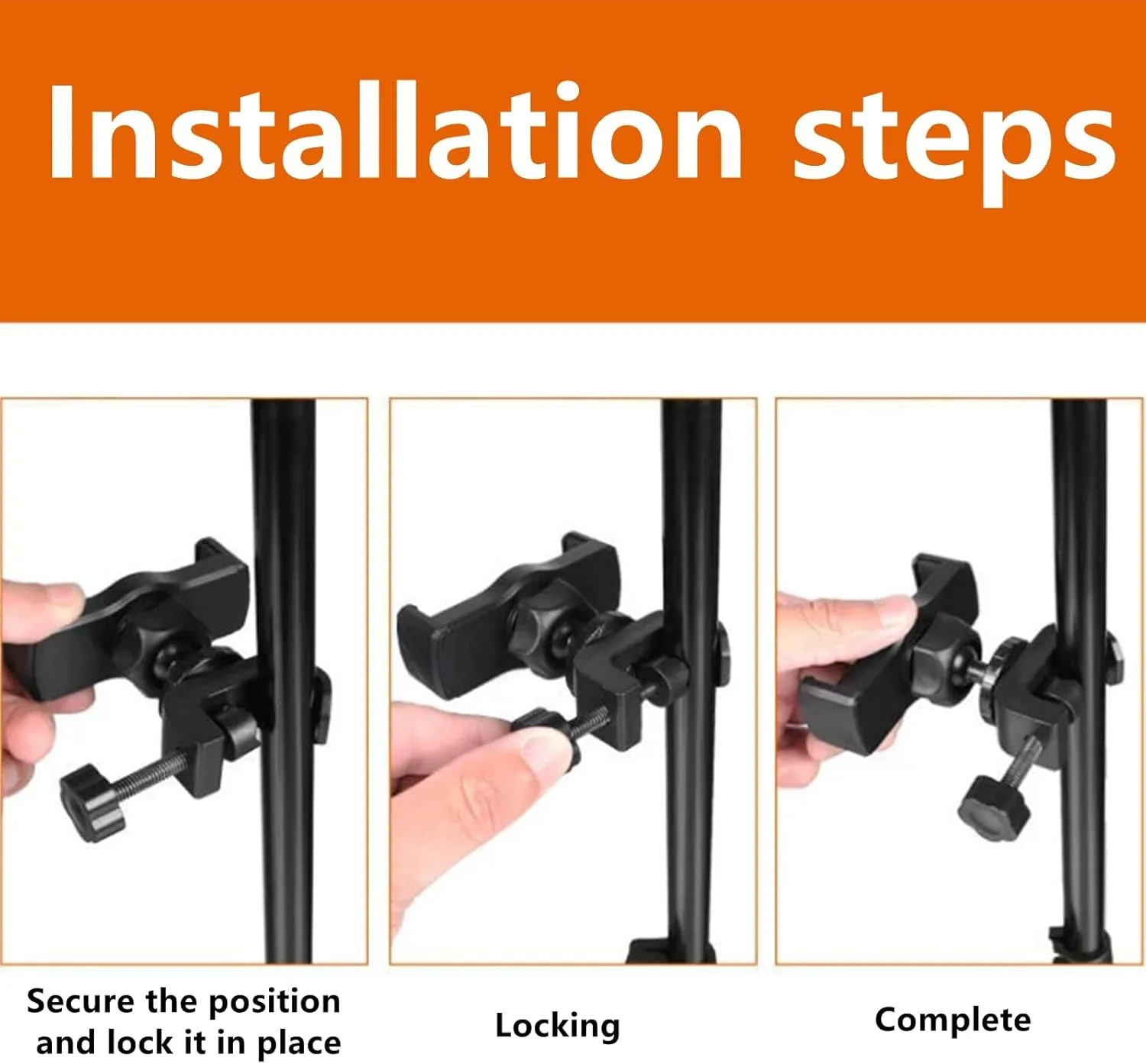 Installation steps

Secure the position and lock it in place

Locking

Complete