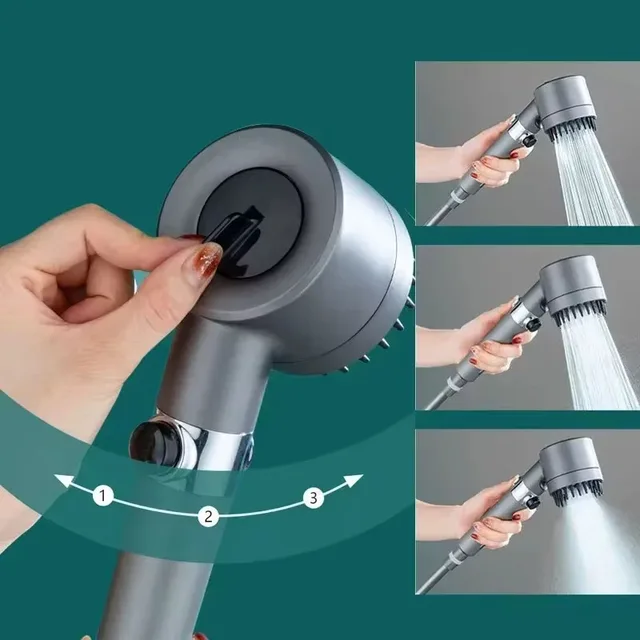 1
2
3