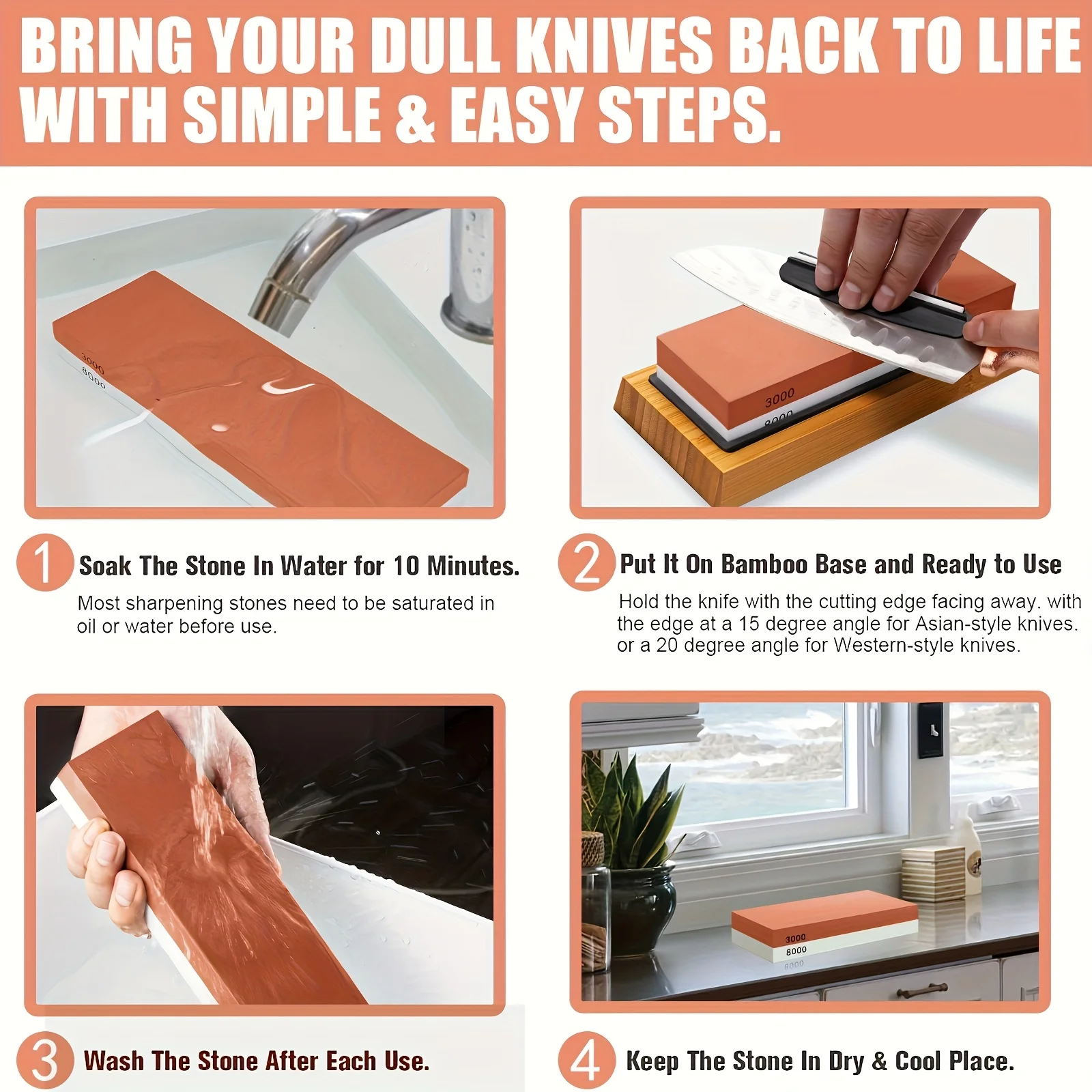 BRING YOUR DULL KNIVES BACK TO LIFE WITH SIMPLE & EASY STEPS.

3000
8000

3000
8000

1 Soak The Stone In Water for 10 Minutes.

Most sharpening stones need to be saturated in oil or water before use.

2 Put It On Bamboo Base and Ready to Use

Hold the knife with the cutting edge facing away. with the edge at a 15 degree angle for Asian-style knives. or a 20 degree angle for Western-style knives.

3000
8000
8000

3 Wash The Stone After Each Use.

4 Keep The Stone In Dry & Cool Place.