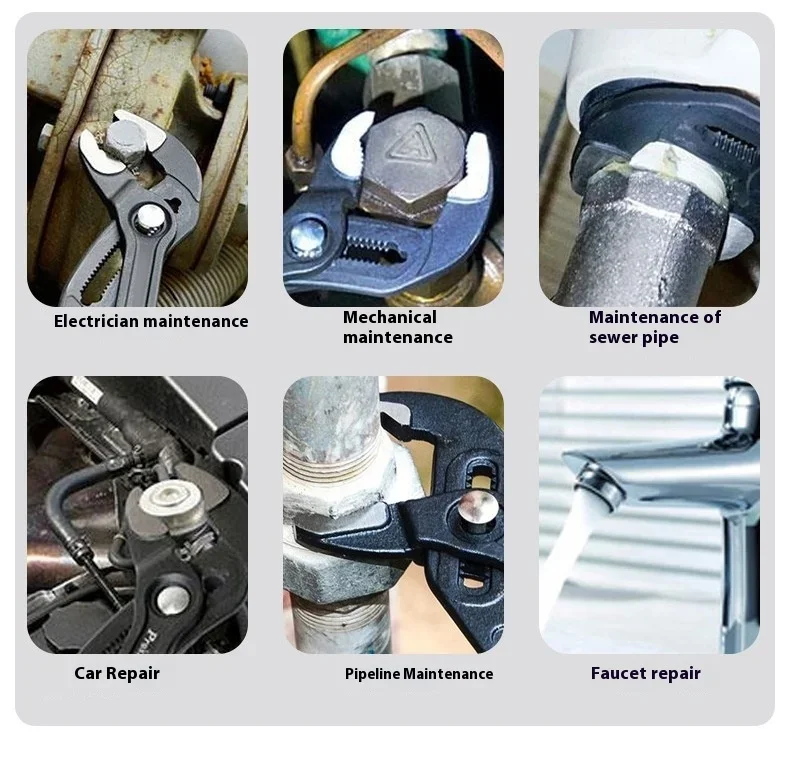 Electrician maintenance

Mechanical maintenance

Maintenance of sewer pipe

Car Repair

Pipeline Maintenance

Faucet repair