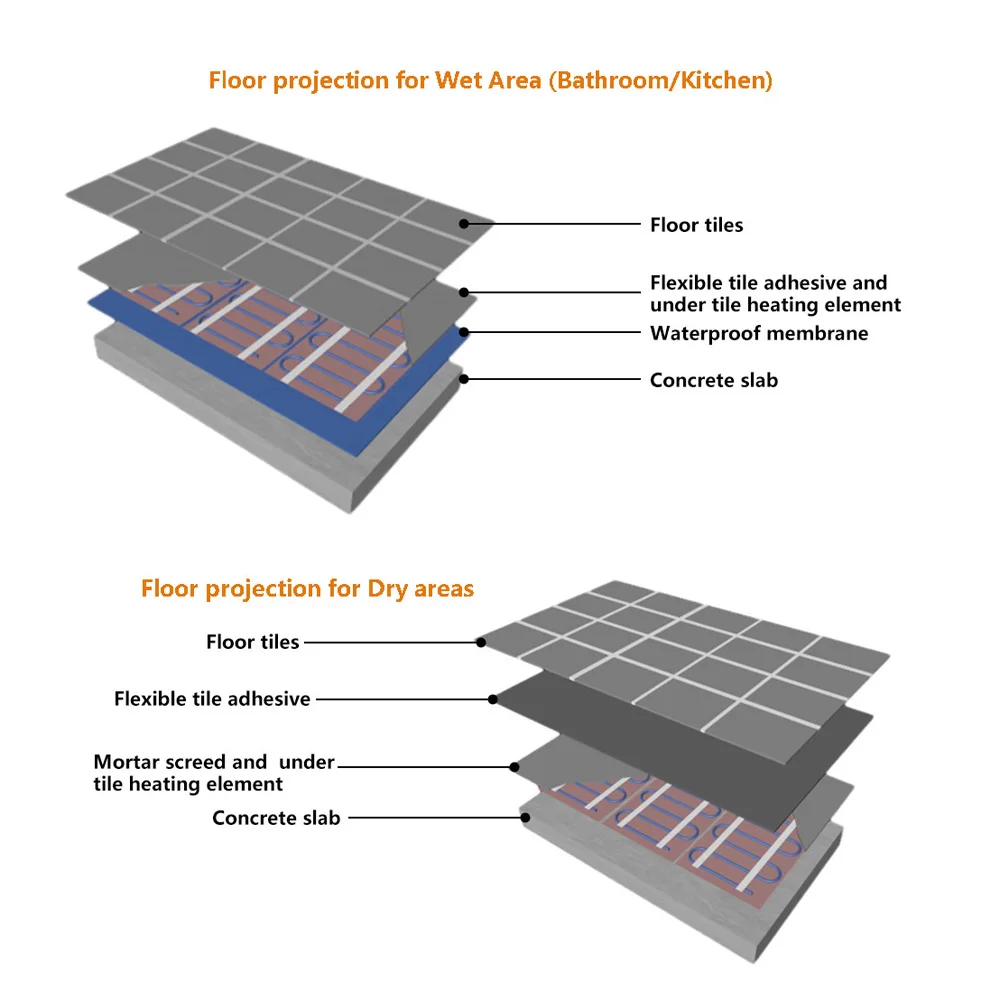 Floor projection for Wet Area (Bathroom/Kitchen)

Floor tiles

Flexible tile adhesive and under tile heating element

Waterproof membrane

Concrete slab

Floor projection for Dry areas

Floor tiles

Flexible tile adhesive

Mortar screed and under tile heating element

Concrete slab