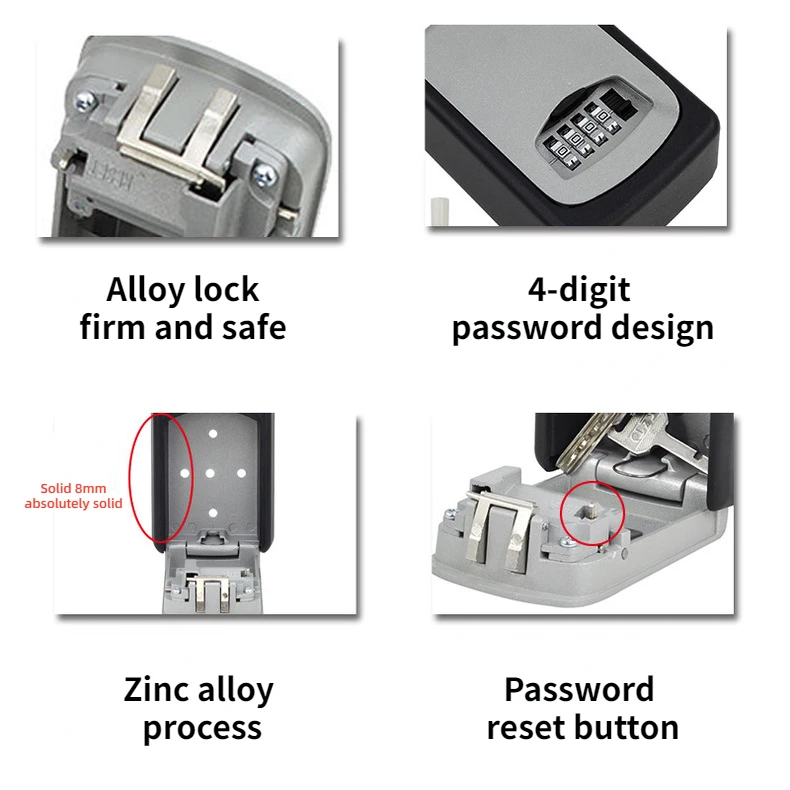 Alloy lock
firm and safe

4-digit
password design

Solid 8mm
absolutely solid

Zinc alloy
process

Password
reset button