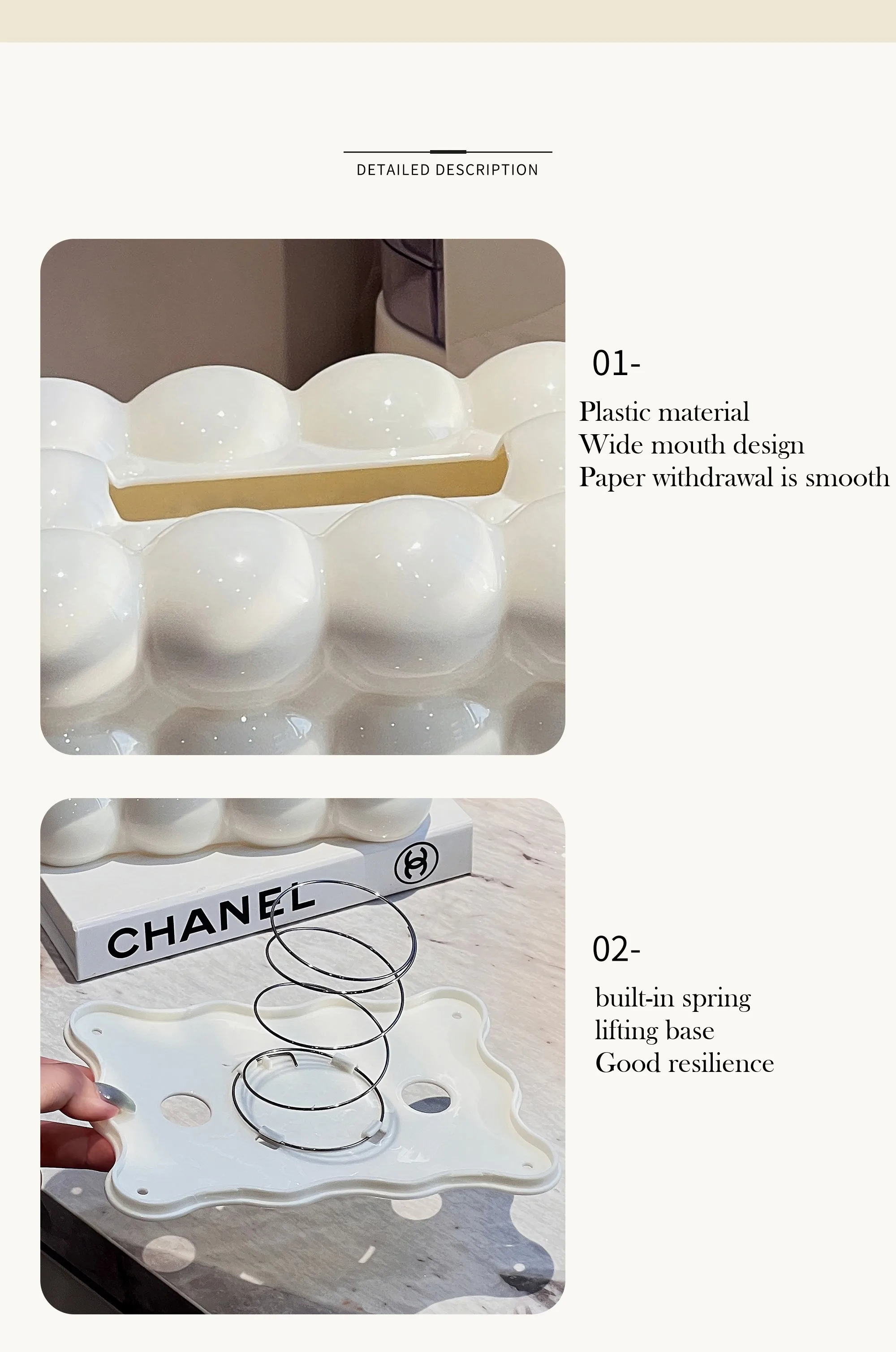 DETAILED DESCRIPTION

01-

Plastic material
Wide mouth design
Paper withdrawal is smooth

CHANEL

02-

built-in spring
lifting base
Good resilience