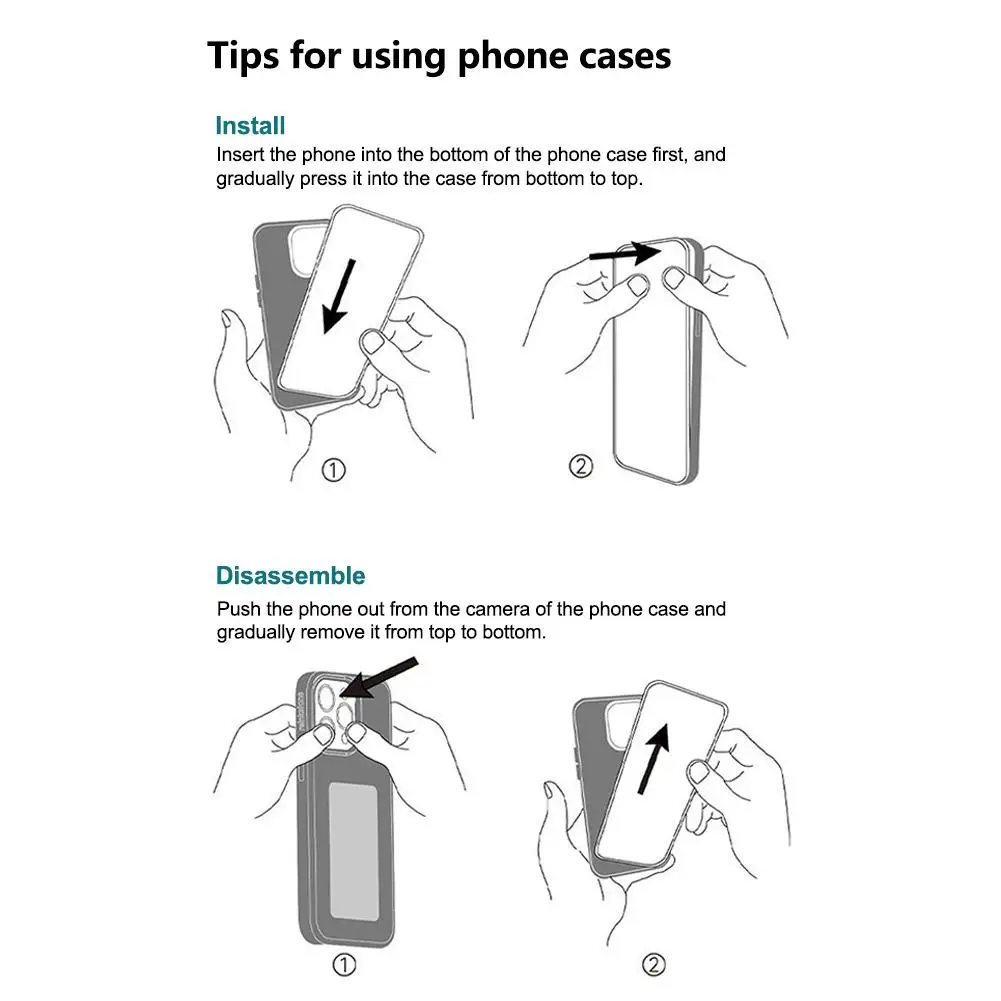 Tips for using phone cases

Install
Insert the phone into the bottom of the phone case first, and gradually press it into the case from bottom to top.

①

②

Disassemble
Push the phone out from the camera of the phone case and gradually remove it from top to bottom.

①

②