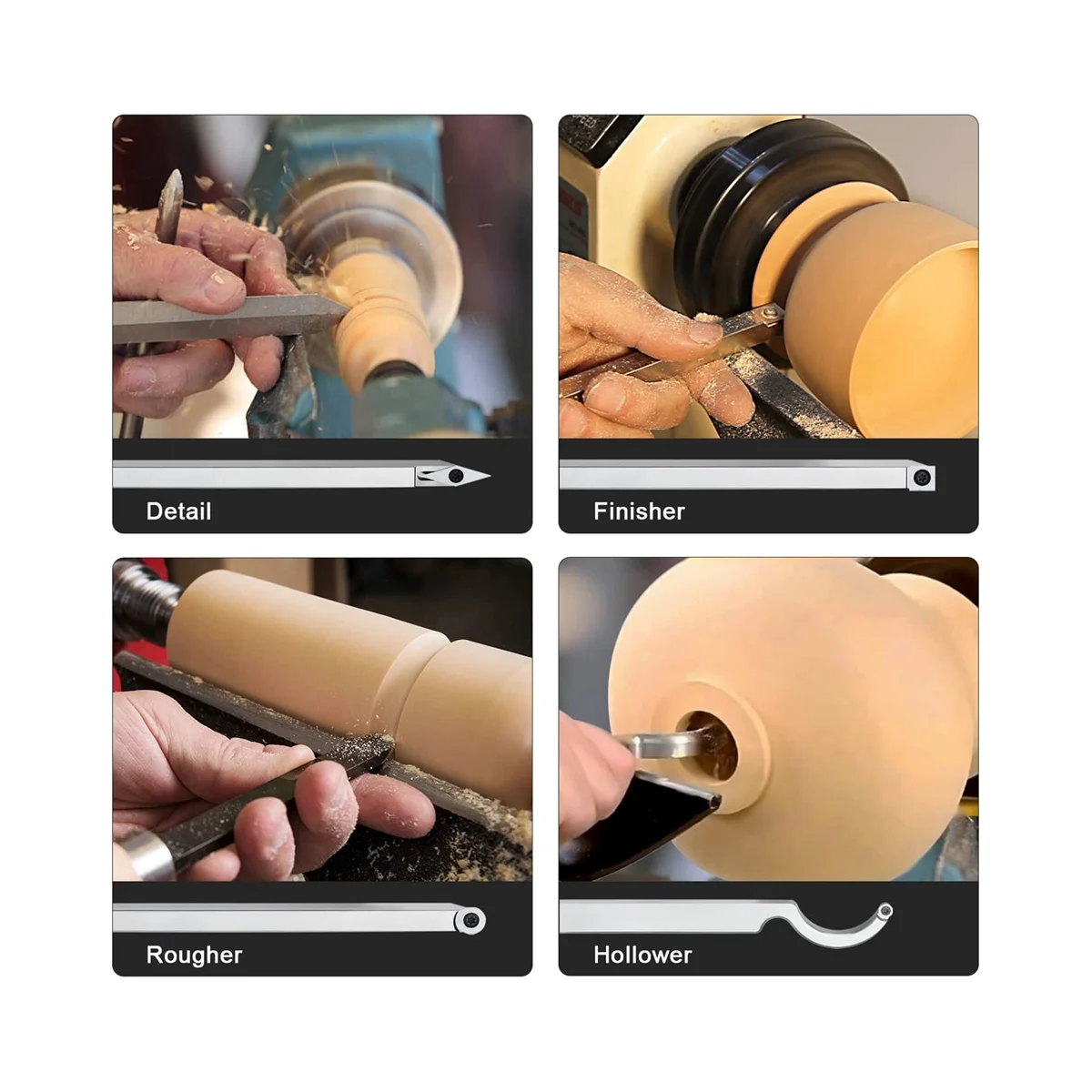 Detail

Finisher

Rougher

Hollower