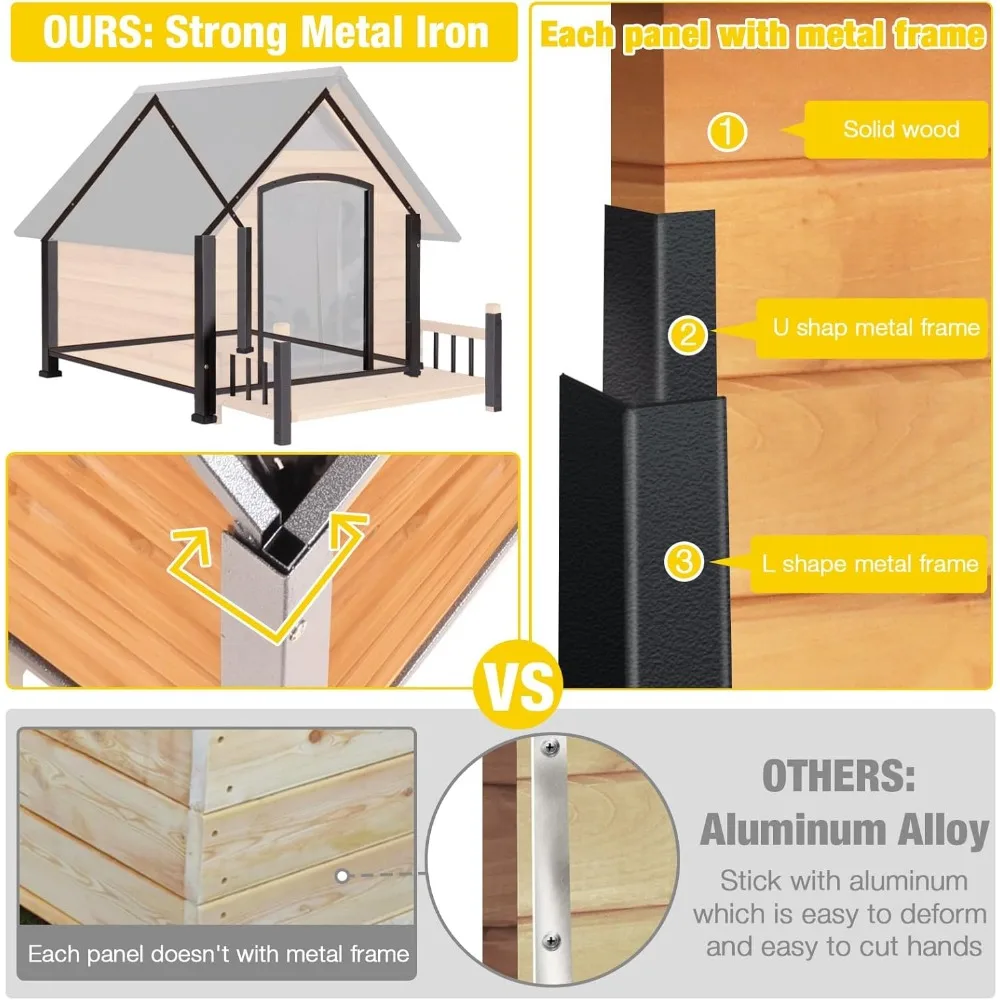 OURS: Strong Metal Iron

Each panel with metal frame

① Solid wood

② U shap metal frame

③ L shape metal frame

VS

Each panel doesn't with metal frame

OTHERS:
Aluminum Alloy

Stick with aluminum which is easy to deform and easy to cut hands