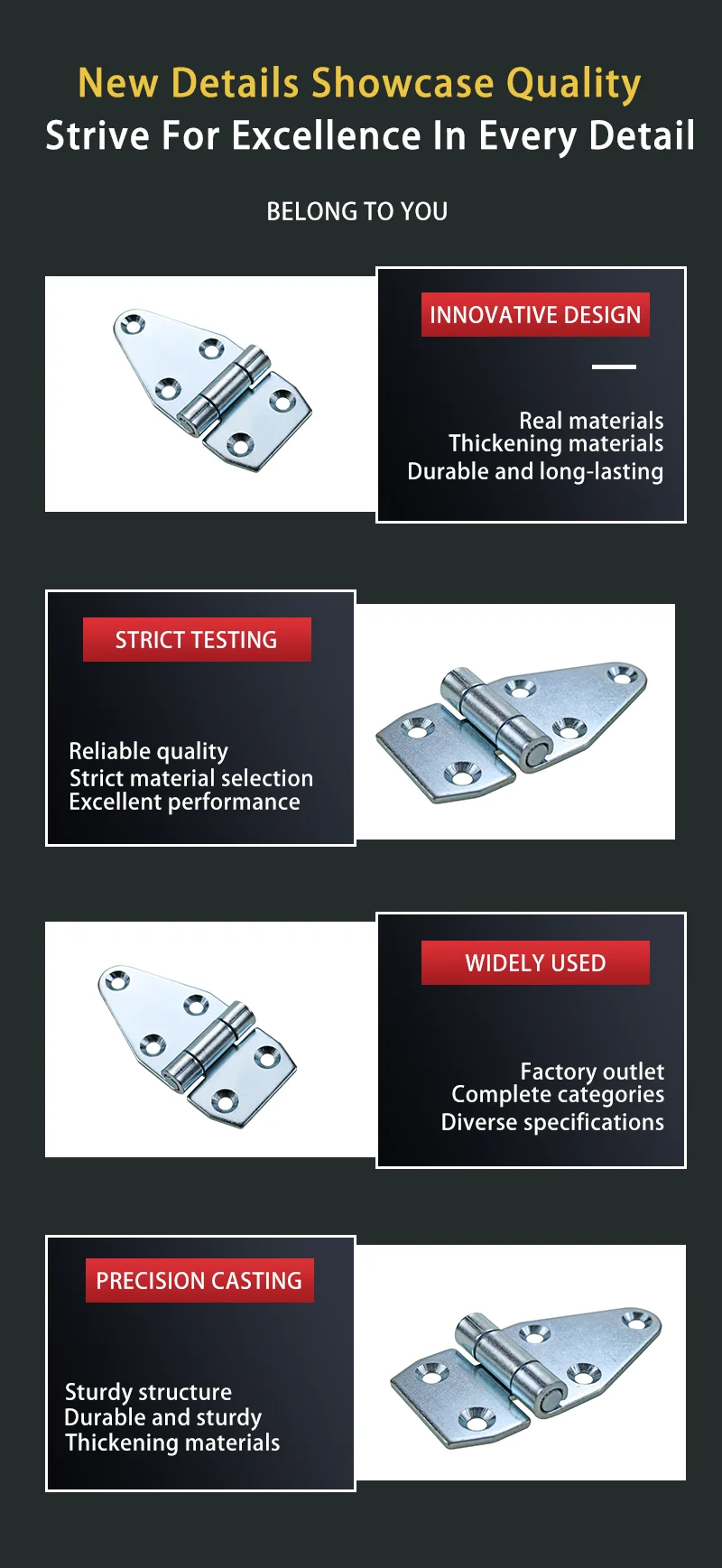 New Details Showcase Quality
Strive For Excellence In Every Detail

BELONG TO YOU

INNOVATIVE DESIGN

Real materials
Thickening materials
Durable and long-lasting

STRICT TESTING

Reliable quality
Strict material selection
Excellent performance

WIDELY USED

Factory outlet
Complete categories
Diverse specifications

PRECISION CASTING

Sturdy structure
Durable and sturdy
Thickening materials