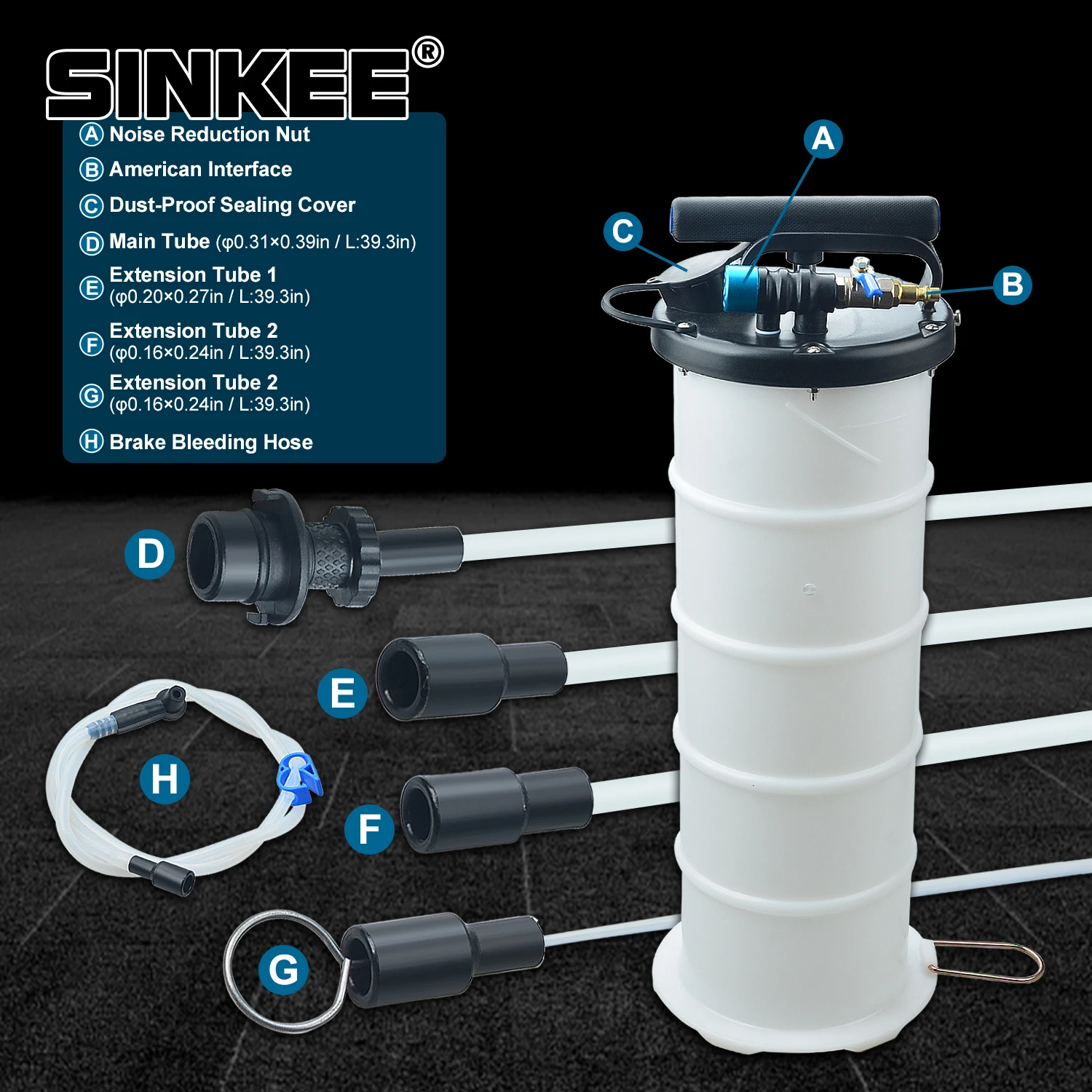 SINKEE®

Ⓐ Noise Reduction Nut

Ⓑ American Interface

Ⓒ Dust-Proof Sealing Cover

Ⓓ Main Tube (φ0.31×0.39in / L:39.3in)

Ⓔ Extension Tube 1 (φ0.20×0.27in / L:39.3in)

Ⓕ Extension Tube 2 (φ0.16×0.24in / L:39.3in)

Ⓖ Extension Tube 2 (φ0.16×0.24in / L:39.3in)

Ⓗ Brake Bleeding Hose

A

C

B

D

E

H

F

G