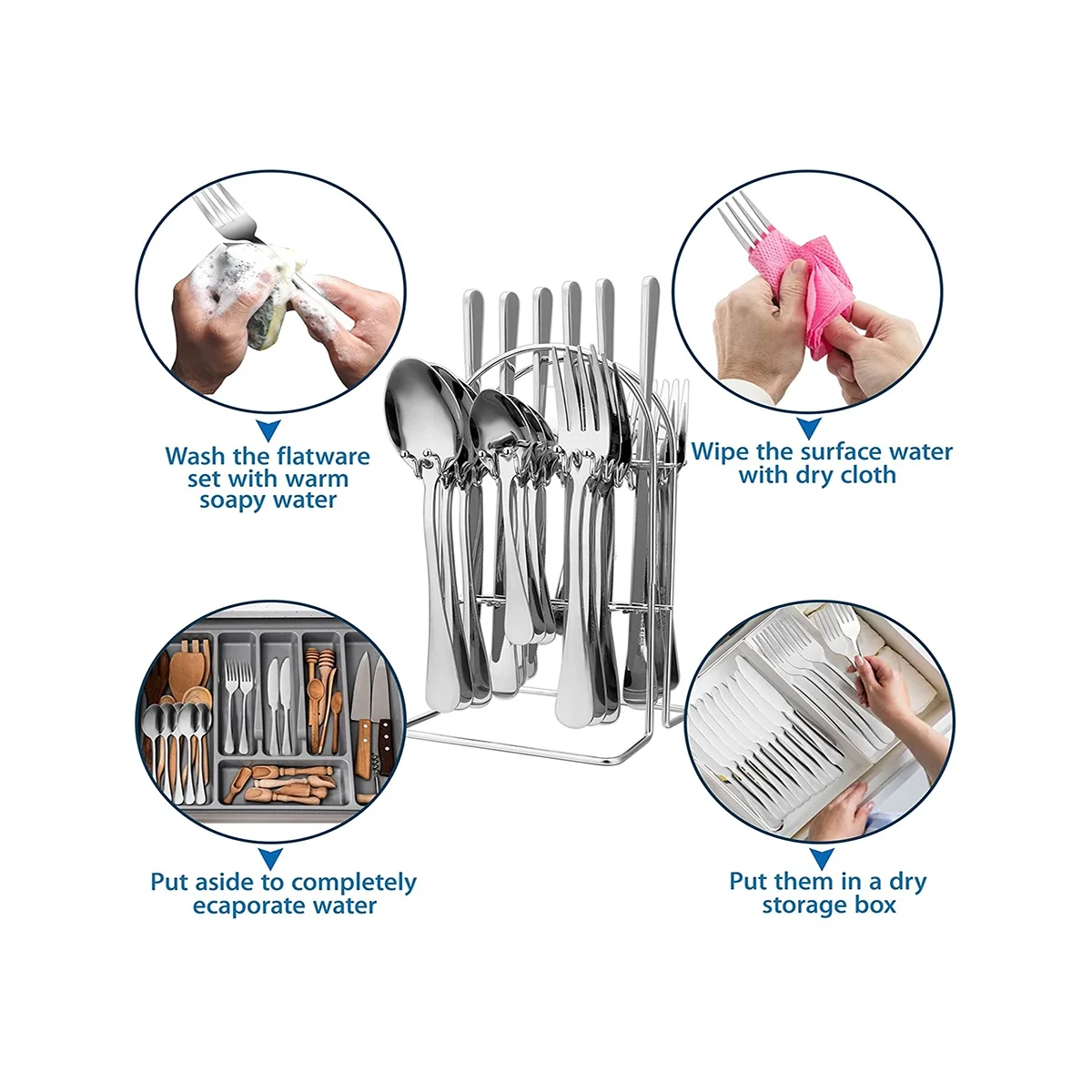 Wash the flatware set with warm soapy water

Wipe the surface water with dry cloth

Put aside to completely ecaporate water

Put them in a dry storage box