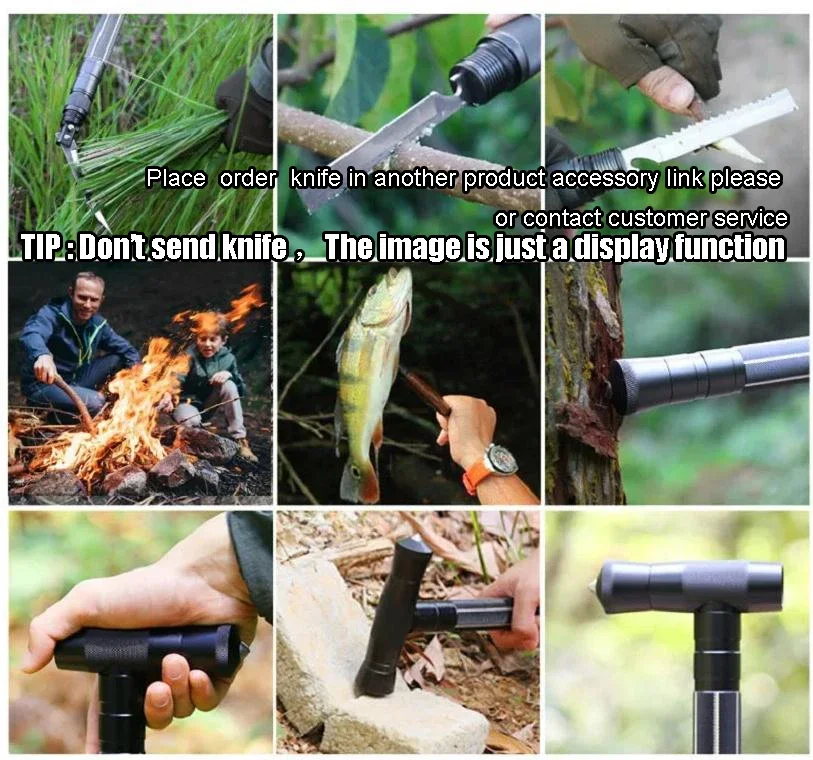 Place order knife in another product accessory link please
or contact customer service
TIP : Don't send knife , The image is just a display function