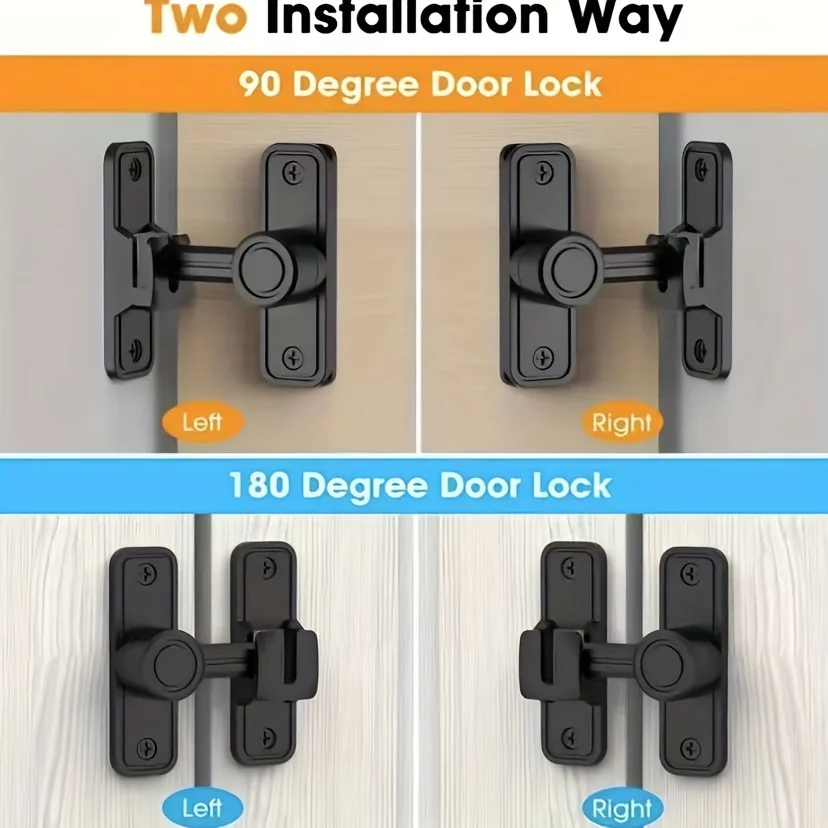 Two Installation Way

90 Degree Door Lock

Left

Right

180 Degree Door Lock

Left

Right