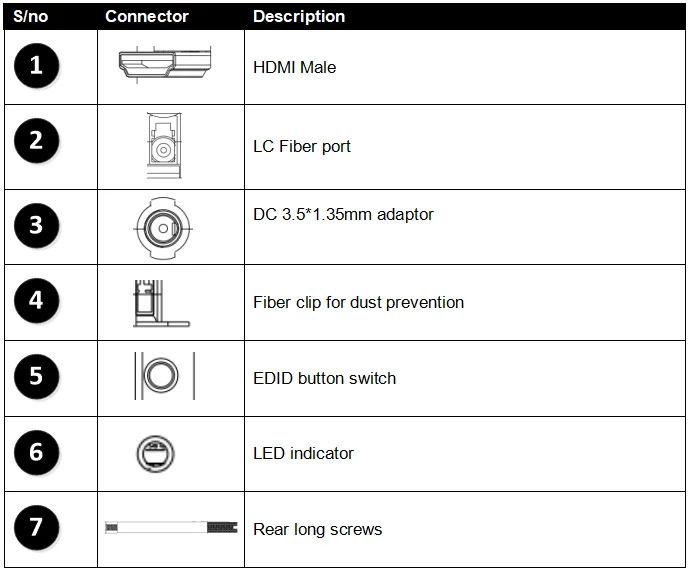 | S/no | Connector | Description |
|---|---|---|
| 1 | | HDMI Male |
| 2 | | LC Fiber port |
| 3 | | DC 3.5*1.35mm adaptor |
| 4 | | Fiber clip for dust prevention |
| 5 | | EDID button switch |
| 6 | | LED indicator |
| 7 | | Rear long screws |