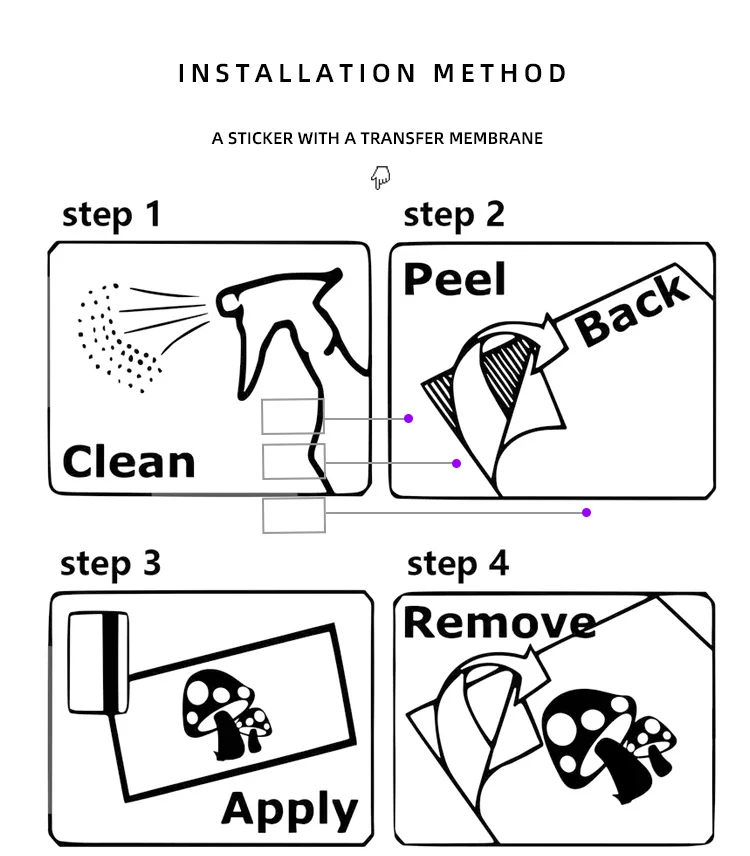 INSTALLATION METHOD

A STICKER WITH A TRANSFER MEMBRANE

step 1

Clean

step 2

Peel

Back

step 3

Apply

step 4

Remove