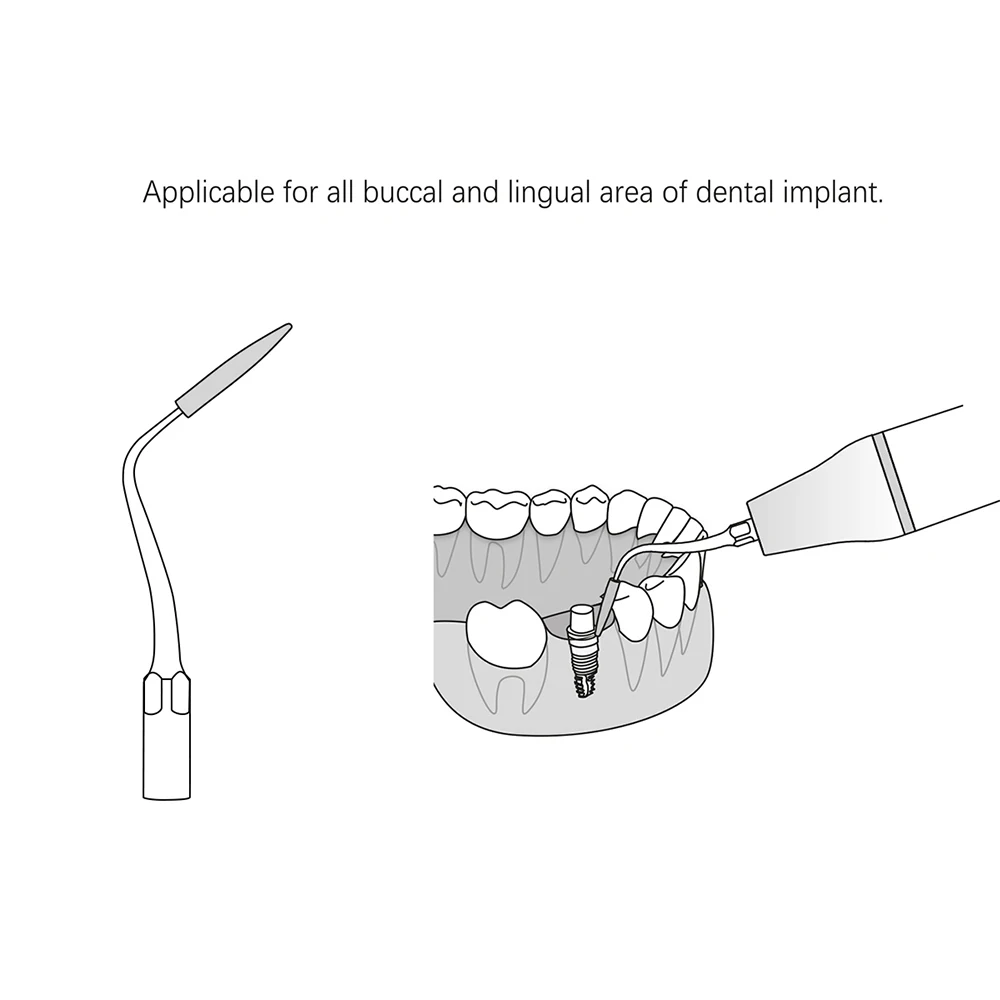 Applicable for all buccal and lingual area of dental implant.