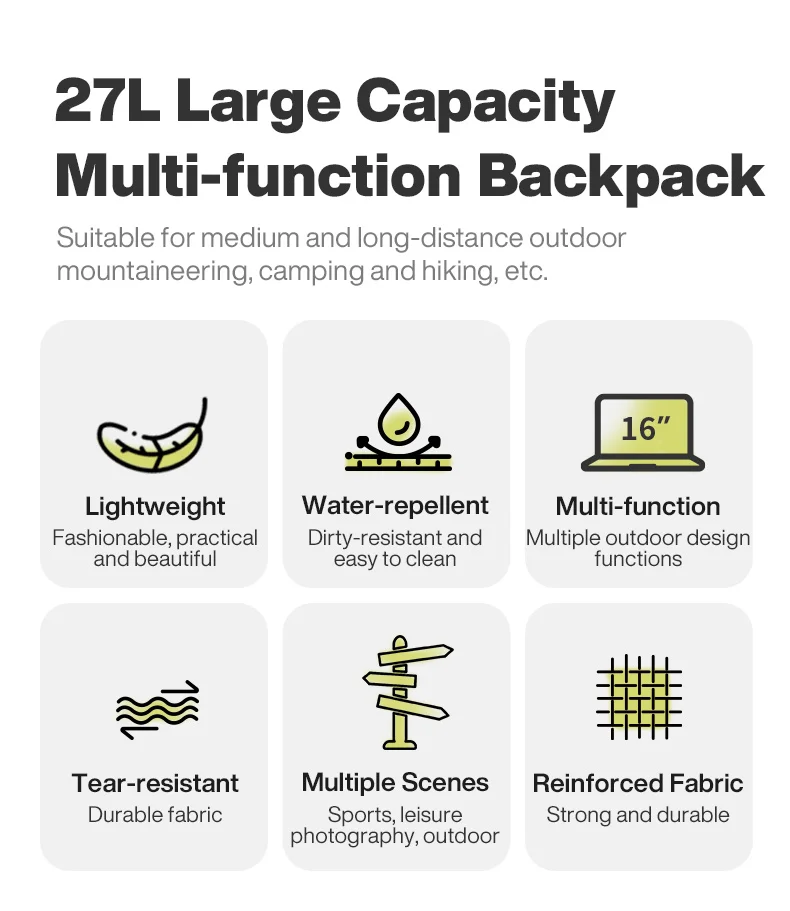 27L Large Capacity Multi-function Backpack

Suitable for medium and long-distance outdoor mountaineering, camping and hiking, etc.

Lightweight
Fashionable, practical and beautiful

Water-repellent
Dirty-resistant and easy to clean

16"

Multi-function
Multiple outdoor design functions

Tear-resistant
Durable fabric

Multiple Scenes
Sports, leisure photography, outdoor

Reinforced Fabric
Strong and durable