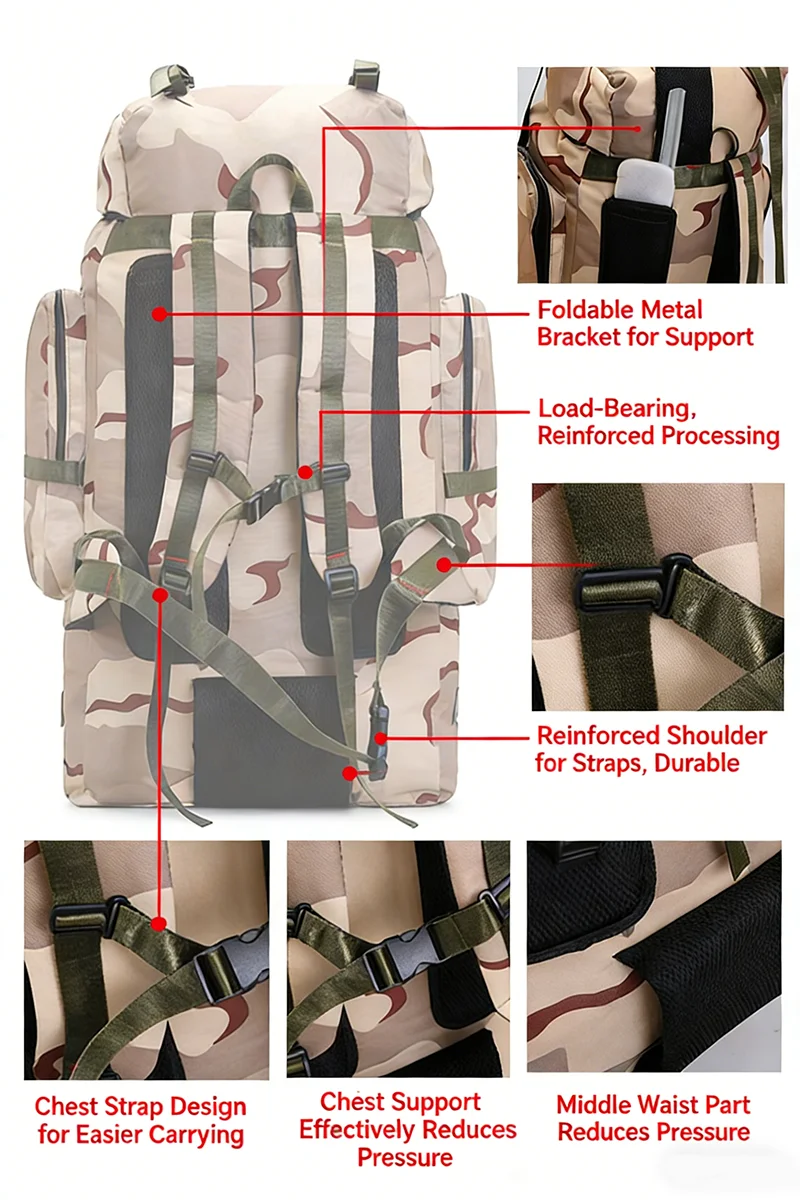 Foldable Metal Bracket for Support

Load-Bearing, Reinforced Processing

Reinforced Shoulder for Straps, Durable

Chest Strap Design for Easier Carrying

Chest Support Effectively Reduces Pressure

Middle Waist Part Reduces Pressure