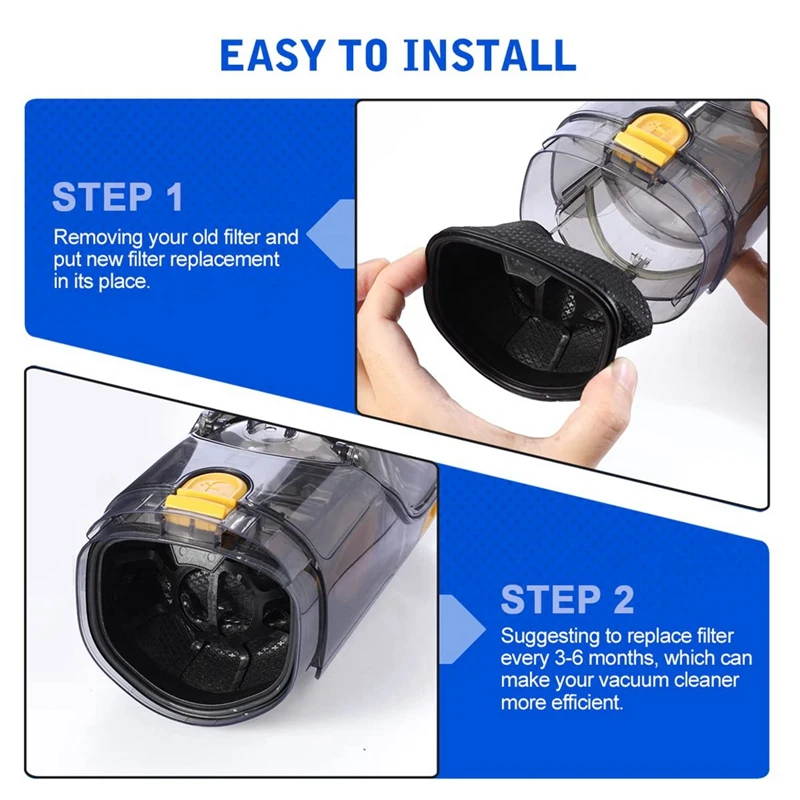 EASY TO INSTALL

STEP 1

Removing your old filter and put new filter replacement in its place.

STEP 2

Suggesting to replace filter every 3-6 months, which can make your vacuum cleaner more efficient.