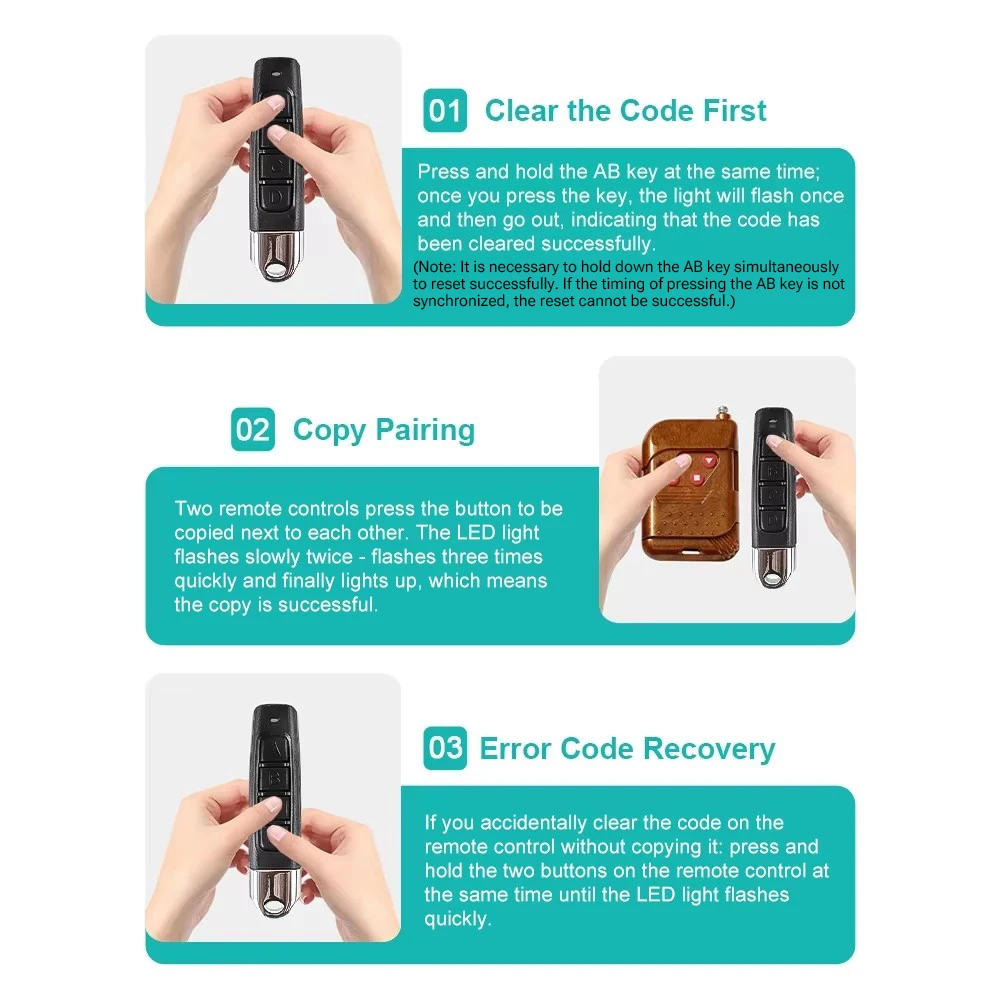 01 Clear the Code First

Press and hold the AB key at the same time; once you press the key, the light will flash once and then go out, indicating that the code has been cleared successfully.
(Note: It is necessary to hold down the AB key simultaneously to reset successfully. If the timing of pressing the AB key is not synchronized, the reset cannot be successful.)

02 Copy Pairing

Two remote controls press the button to be copied next to each other. The LED light flashes slowly twice - flashes three times quickly and finally lights up, which means the copy is successful.

03 Error Code Recovery

If you accidentally clear the code on the remote control without copying it: press and hold the two buttons on the remote control at the same time until the LED light flashes quickly.