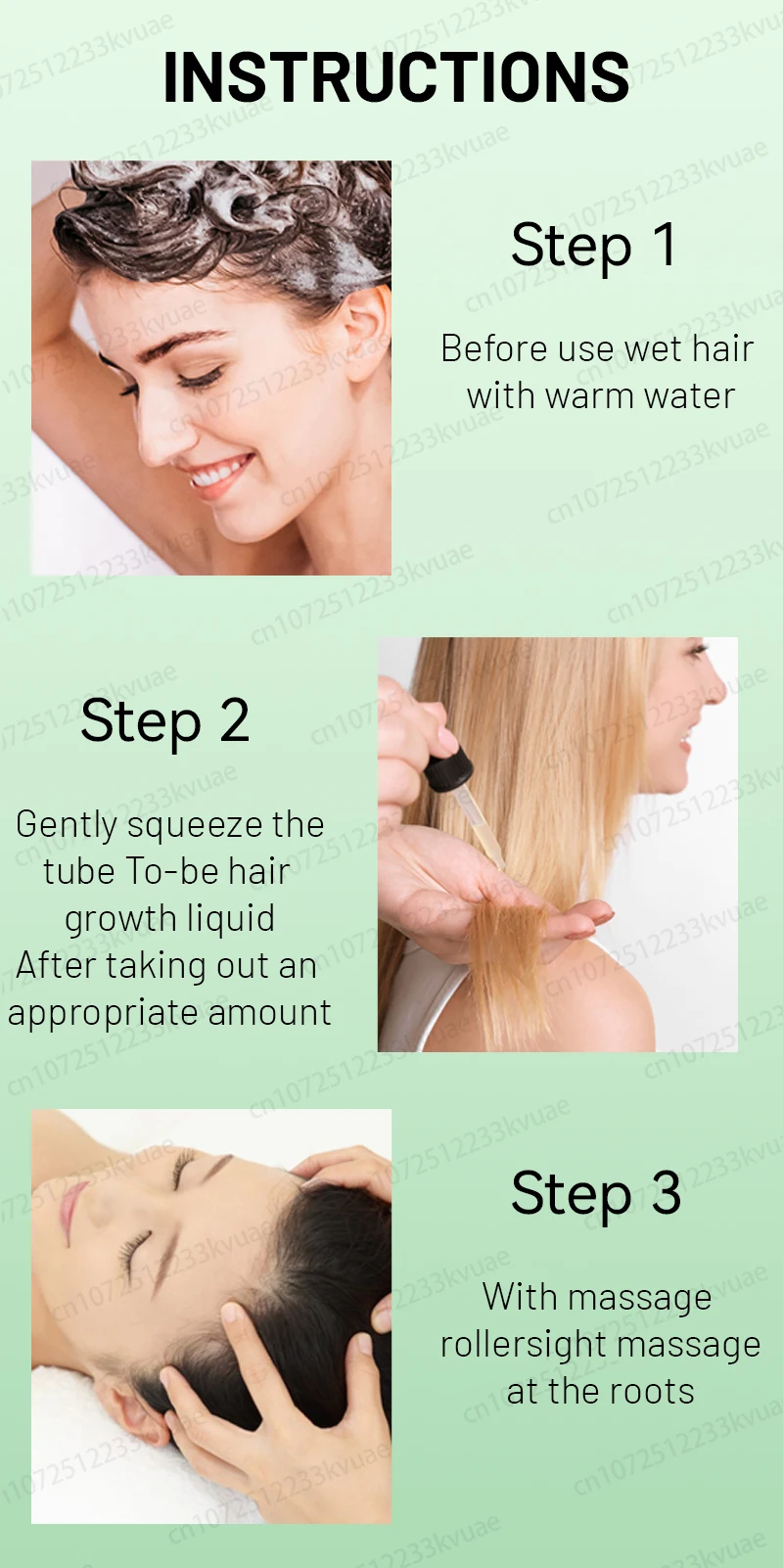 INSTRUCTIONS

Step 1

Before use wet hair with warm water

Step 2

Gently squeeze the tube To-be hair growth liquid After taking out an appropriate amount

Step 3

With massage rollersight massage at the roots

cn1072512233kvuae