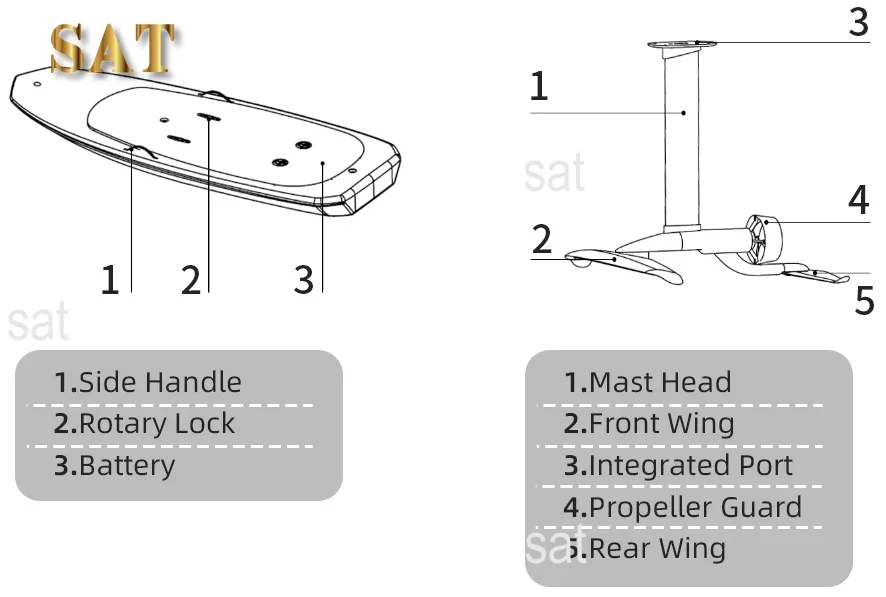 SAT

1
2
3

sat

1.Side Handle
2.Rotary Lock
3.Battery

3
1
sat
4
2
5

1.Mast Head
2.Front Wing
3.Integrated Port
4.Propeller Guard
5.Rear Wing

sat