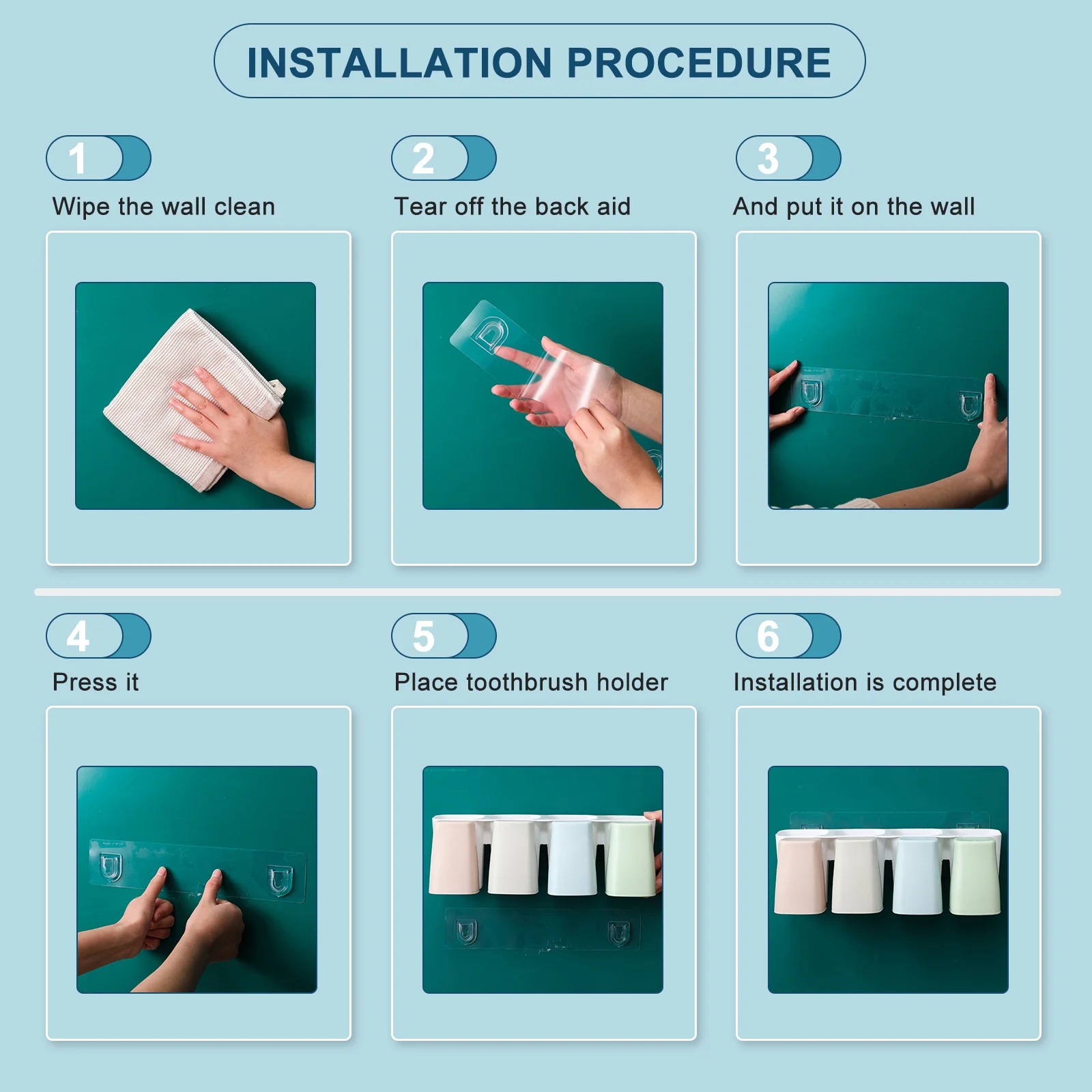 INSTALLATION PROCEDURE

1
Wipe the wall clean

2
Tear off the back aid

3
And put it on the wall

4
Press it

5
Place toothbrush holder

6
Installation is complete