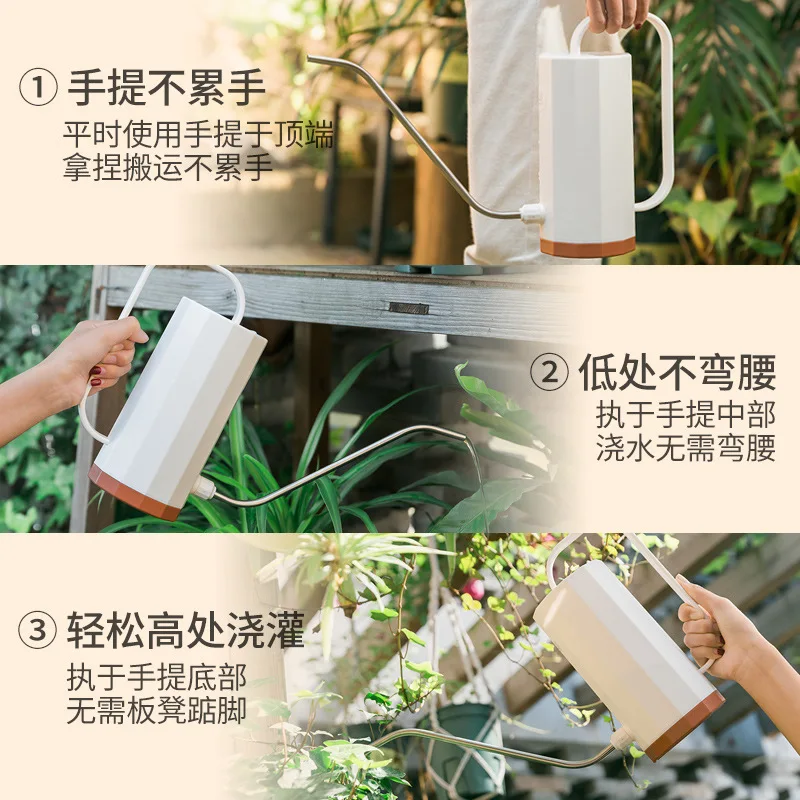 ① 手提不累手
平时使用手提于顶端
拿捏搬运不累手

② 低处不弯腰
执于手提中部
浇水无需弯腰

③ 轻松高处浇灌
执于手提底部
无需板凳踮脚