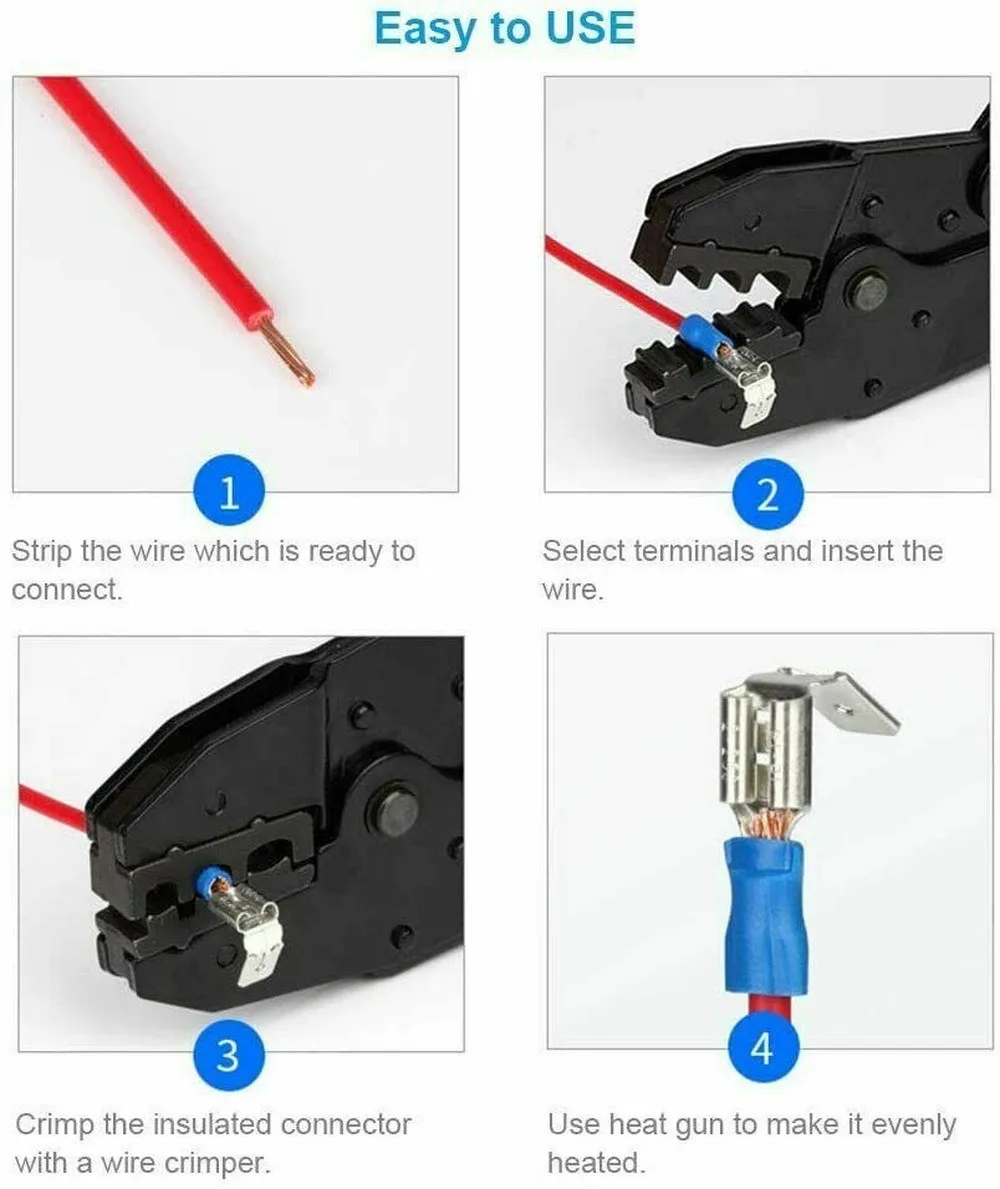 Easy to USE

1

Strip the wire which is ready to connect.

2

Select terminals and insert the wire.

3

Crimp the insulated connector with a wire crimper.

4

Use heat gun to make it evenly heated.