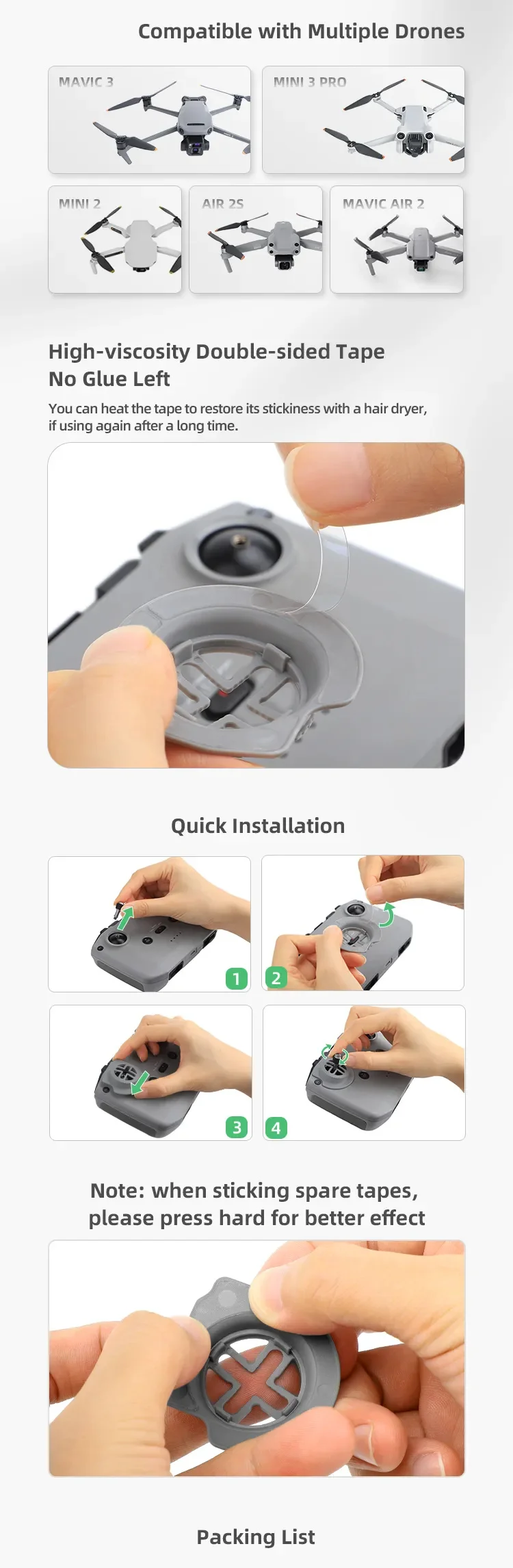 Compatible with Multiple Drones

MAVIC 3

MINI 3 PRO

MINI 2

AIR 2S

MAVIC AIR 2

High-viscosity Double-sided Tape
No Glue Left

You can heat the tape to restore its stickiness with a hair dryer, if using again after a long time.

Quick Installation

1

2

3

4

Note: when sticking spare tapes, please press hard for better effect

Packing List