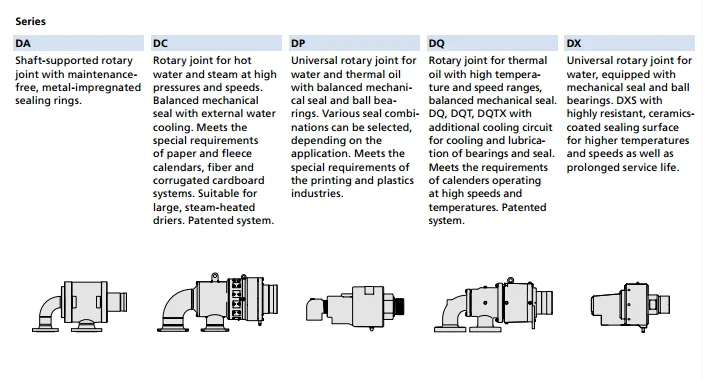 Series

DA

Shaft-supported rotary joint with maintenance-free, metal-impregnated sealing rings.

DC

Rotary joint for hot water and steam at high pressures and speeds. Balanced mechanical seal with external water cooling. Meets the special requirements of paper and fleece calendars, fiber and corrugated cardboard systems. Suitable for large, steam-heated driers. Patented system.

DP

Universal rotary joint for water and thermal oil with balanced mechanical seal and ball bearings. Various seal combinations can be selected, depending on the application. Meets the special requirements of the printing and plastics industries.

DQ

Rotary joint for thermal oil with high temperature and speed ranges, balanced mechanical seal. DQ, DQT, DQTX with additional cooling circuit for cooling and lubrication of bearings and seal. Meets the requirements of calenders operating at high speeds and temperatures. Patented system.

DX

Universal rotary joint for water, equipped with mechanical seal and ball bearings. DXS with highly resistant, ceramics-coated sealing surface for higher temperatures and speeds as well as prolonged service life.