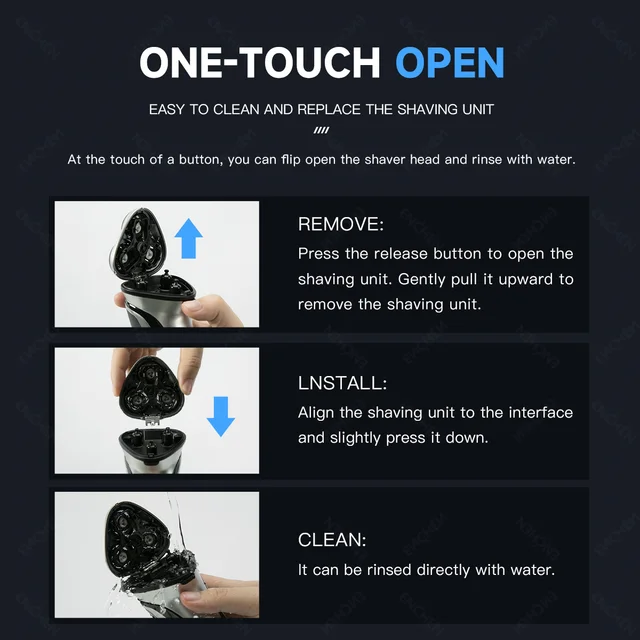 ONE-TOUCH OPEN

EASY TO CLEAN AND REPLACE THE SHAVING UNIT

////

At the touch of a button, you can flip open the shaver head and rinse with water.

REMOVE:
Press the release button to open the shaving unit. Gently pull it upward to remove the shaving unit.

LNSTALL:
Align the shaving unit to the interface and slightly press it down.

CLEAN:
It can be rinsed directly with water.