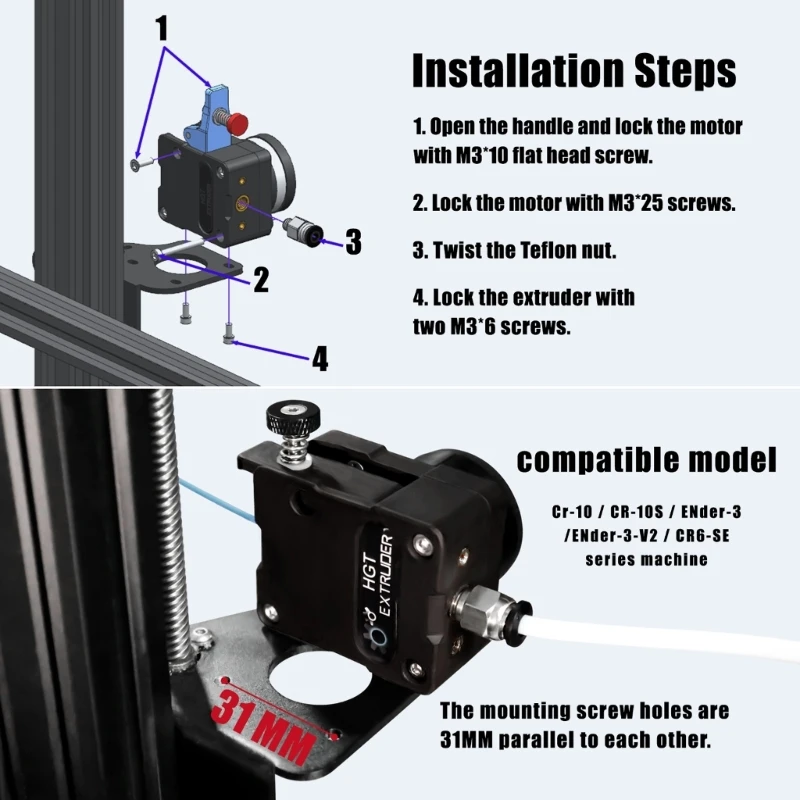 1

3

2

4

Installation Steps

1. Open the handle and lock the motor with M3*10 flat head screw.

2. Lock the motor with M3*25 screws.

3. Twist the Teflon nut.

4. Lock the extruder with two M3*6 screws.

HGT EXTRUDER

31MM

compatible model

Cr-10 / CR-10S / ENder-3 /ENder-3-V2 / CR6-SE series machine

The mounting screw holes are 31MM parallel to each other.